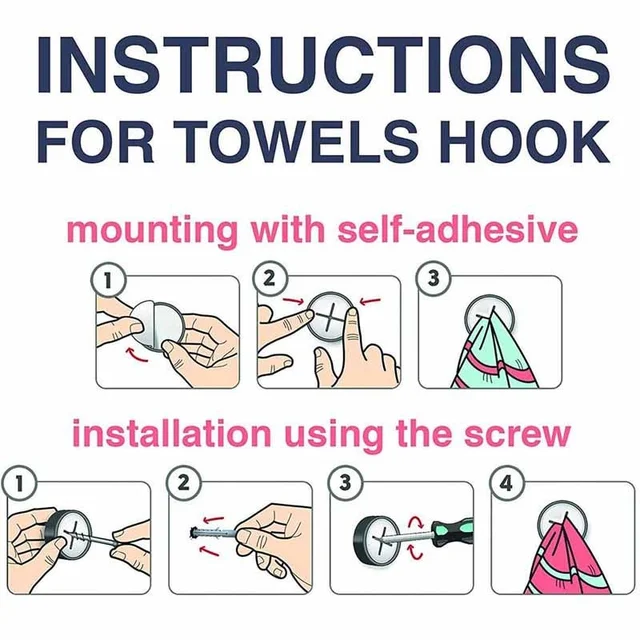 INSTRUCTIONS
FOR TOWELS HOOK

mounting with self-adhesive

1

2

3

installation using the screw

1

2

3

4