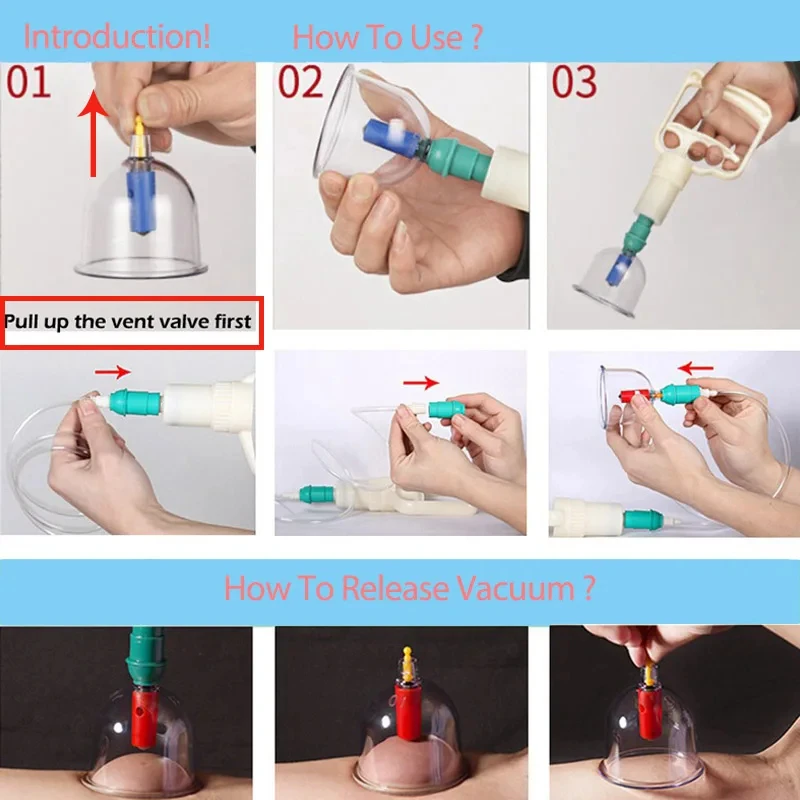 Introduction! How To Use ?

01

02

03

Pull up the vent valve first

How To Release Vacuum ?