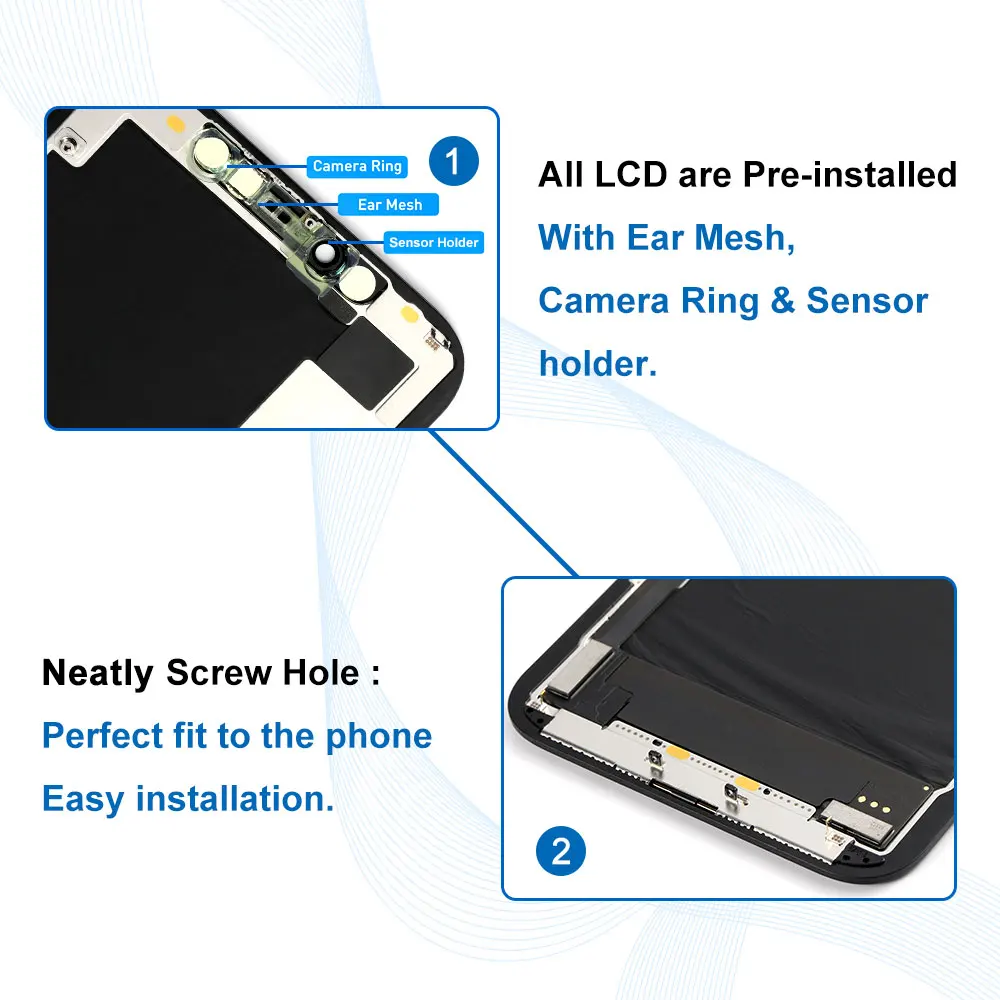 Camera Ring
Ear Mesh
Sensor Holder

1

All LCD are Pre-installed
With Ear Mesh,
Camera Ring & Sensor holder.

Neatly Screw Hole :
Perfect fit to the phone
Easy installation.

2