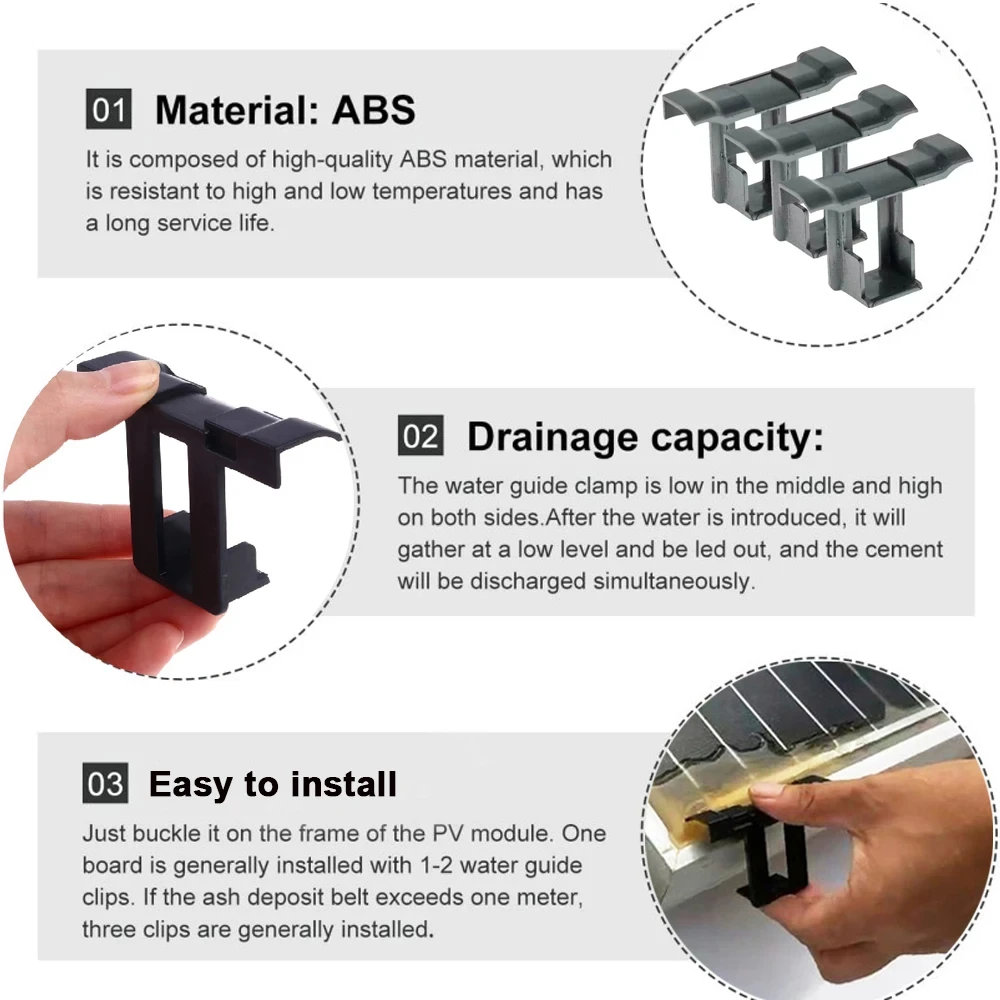 01 Material: ABS

It is composed of high-quality ABS material, which is resistant to high and low temperatures and has a long service life.

02 Drainage capacity:

The water guide clamp is low in the middle and high on both sides.After the water is introduced, it will gather at a low level and be led out, and the cement will be discharged simultaneously.

03 Easy to install

Just buckle it on the frame of the PV module. One board is generally installed with 1-2 water guide clips. If the ash deposit belt exceeds one meter, three clips are generally installed.