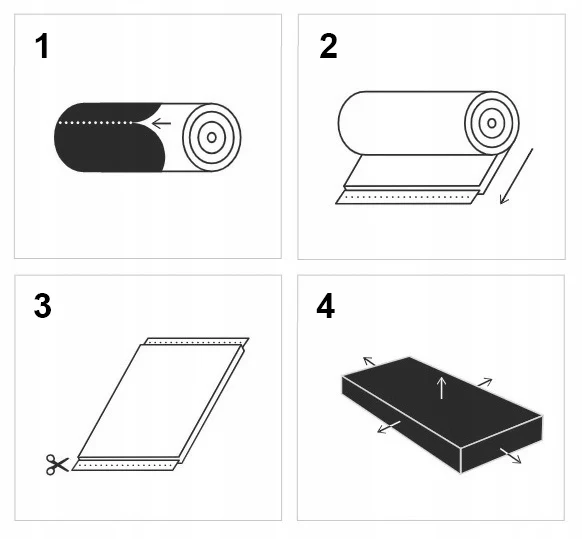 1

2

3

4