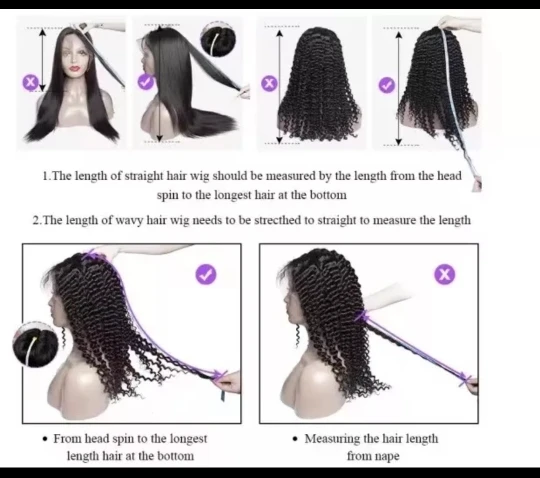 1.The length of straight hair wig should be measured by the length from the head spin to the longest hair at the bottom

2.The length of wavy hair wig needs to be strecthed to straight to measure the length

• From head spin to the longest length hair at the bottom

• Measuring the hair length from nape