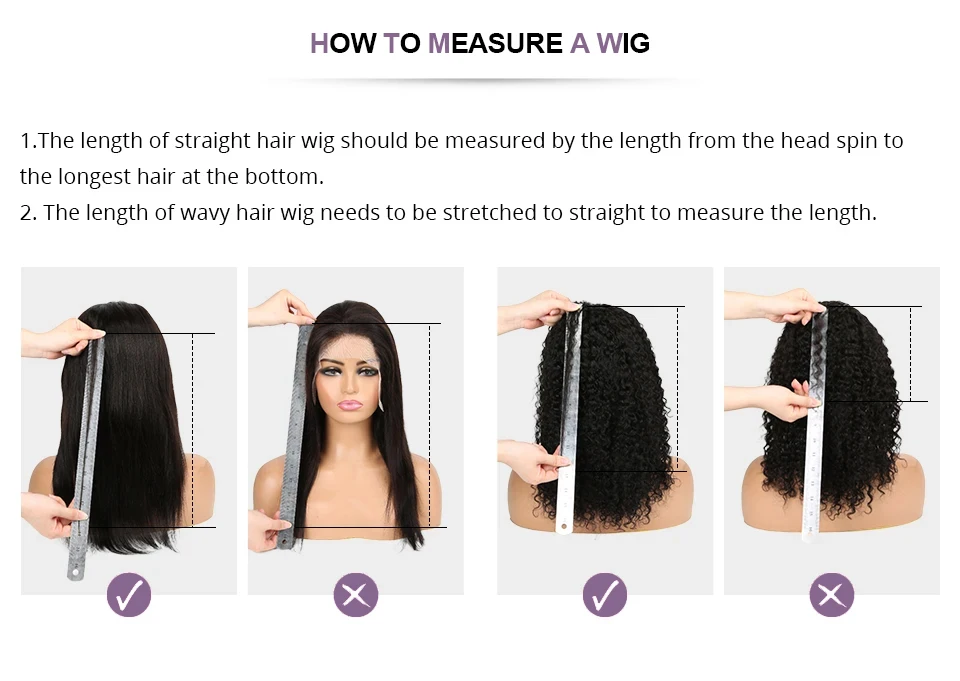 HOW TO MEASURE A WIG

1.The length of straight hair wig should be measured by the length from the head spin to the longest hair at the bottom.
2. The length of wavy hair wig needs to be stretched to straight to measure the length.