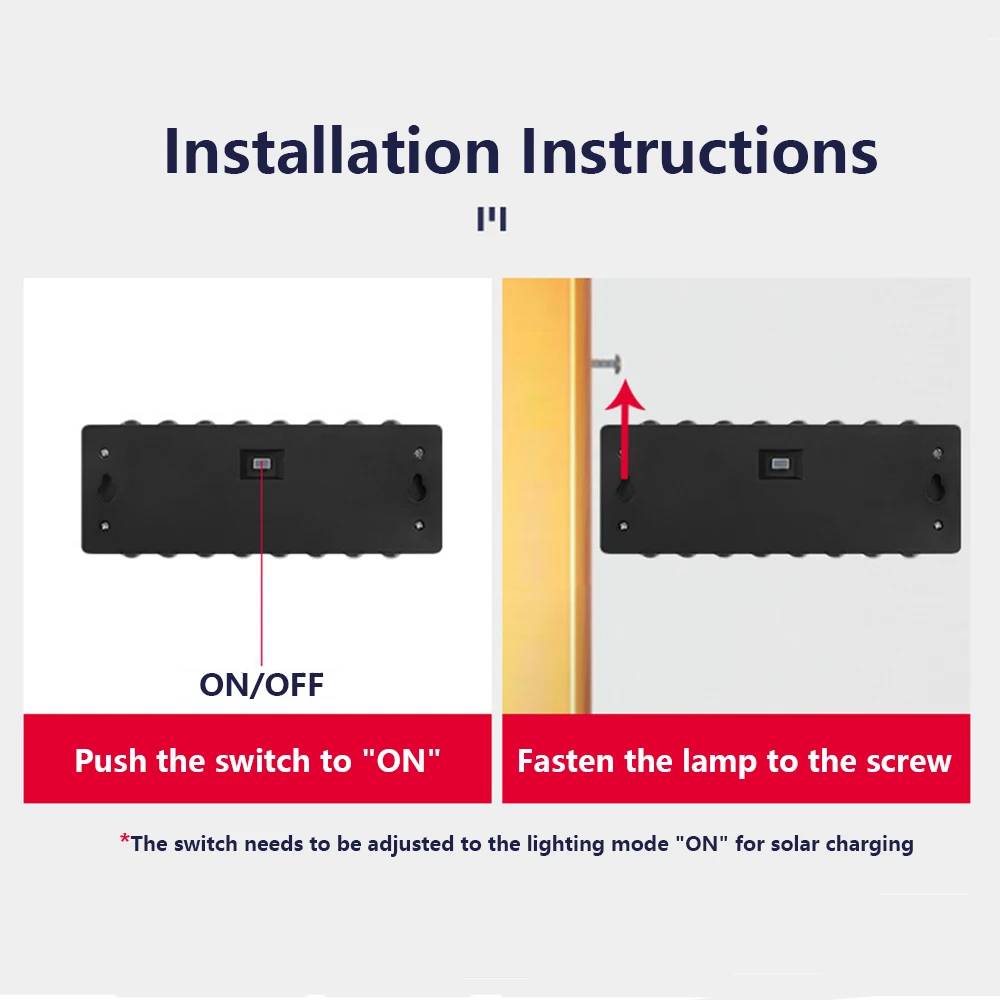 Installation Instructions

ON/OFF

Push the switch to "ON"

Fasten the lamp to the screw

*The switch needs to be adjusted to the lighting mode "ON" for solar charging