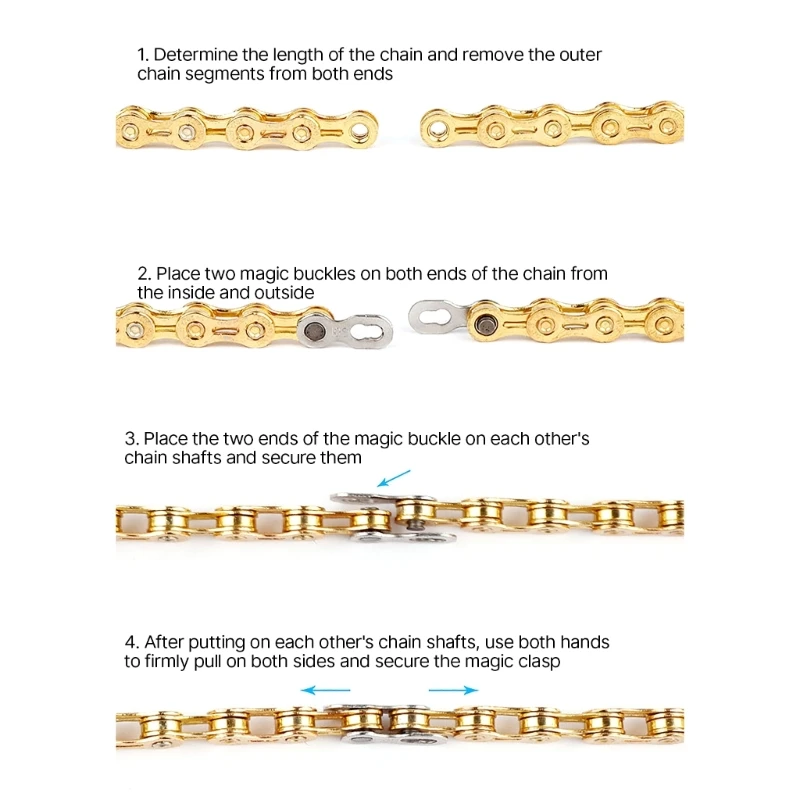 1. Determine the length of the chain and remove the outer chain segments from both ends

2. Place two magic buckles on both ends of the chain from the inside and outside

3. Place the two ends of the magic buckle on each other's chain shafts and secure them

4. After putting on each other's chain shafts, use both hands to firmly pull on both sides and secure the magic clasp