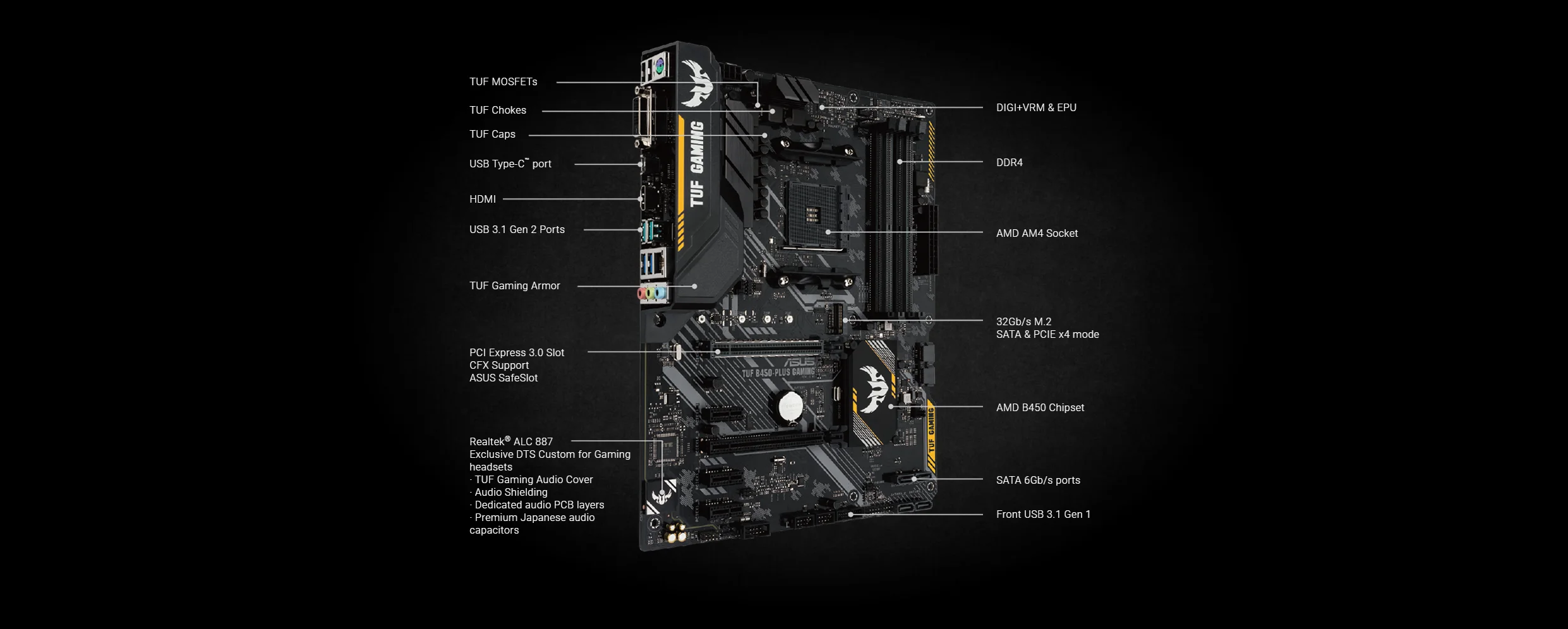 TUF MOSFETs

TUF Chokes

TUF Caps

USB Type-C™ port

HDMI

USB 3.1 Gen 2 Ports

TUF Gaming Armor

PCI Express 3.0 Slot
CFX Support
ASUS SafeSlot

Realtek® ALC 887
Exclusive DTS Custom for Gaming headsets
· TUF Gaming Audio Cover
· Audio Shielding
· Dedicated audio PCB layers
· Premium Japanese audio capacitors

TUF GAMING

ASUS
TUF B450-PLUS GAMING

TUF GAMING

DIGI+VRM & EPU

DDR4

AMD AM4 Socket

32Gb/s M.2
SATA & PCIE x4 mode

AMD B450 Chipset

SATA 6Gb/s ports

Front USB 3.1 Gen 1