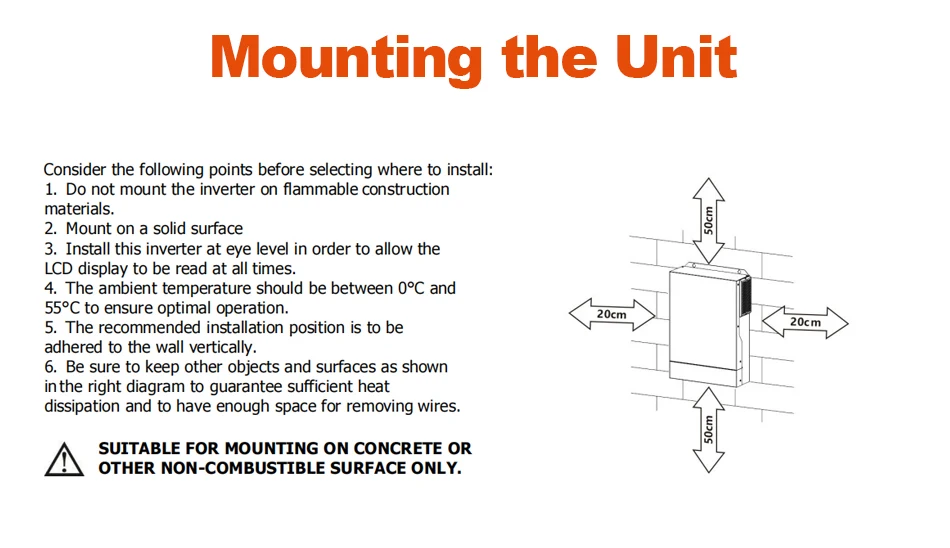 Mounting the Unit

Consider the following points before selecting where to install:
1. Do not mount the inverter on flammable construction materials.
2. Mount on a solid surface
3. Install this inverter at eye level in order to allow the LCD display to be read at all times.
4. The ambient temperature should be between 0°C and 55°C to ensure optimal operation.
5. The recommended installation position is to be adhered to the wall vertically.
6. Be sure to keep other objects and surfaces as shown in the right diagram to guarantee sufficient heat dissipation and to have enough space for removing wires.

SUITABLE FOR MOUNTING ON CONCRETE OR OTHER NON-COMBUSTIBLE SURFACE ONLY.

50cm
20cm
20cm
50cm