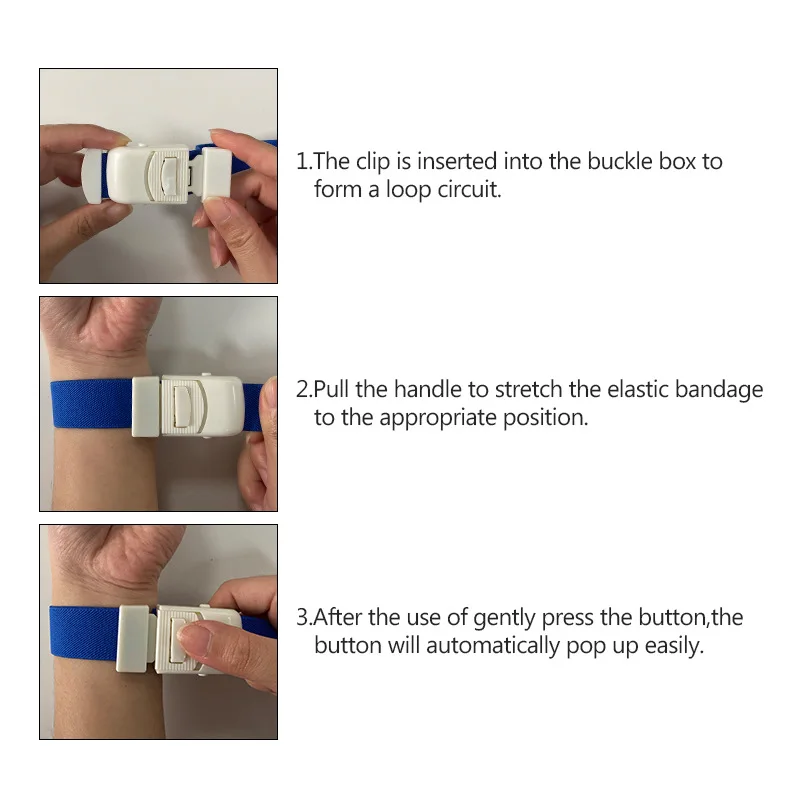 1.The clip is inserted into the buckle box to form a loop circuit.

2.Pull the handle to stretch the elastic bandage to the appropriate position.

3.After the use of gently press the button,the button will automatically pop up easily.