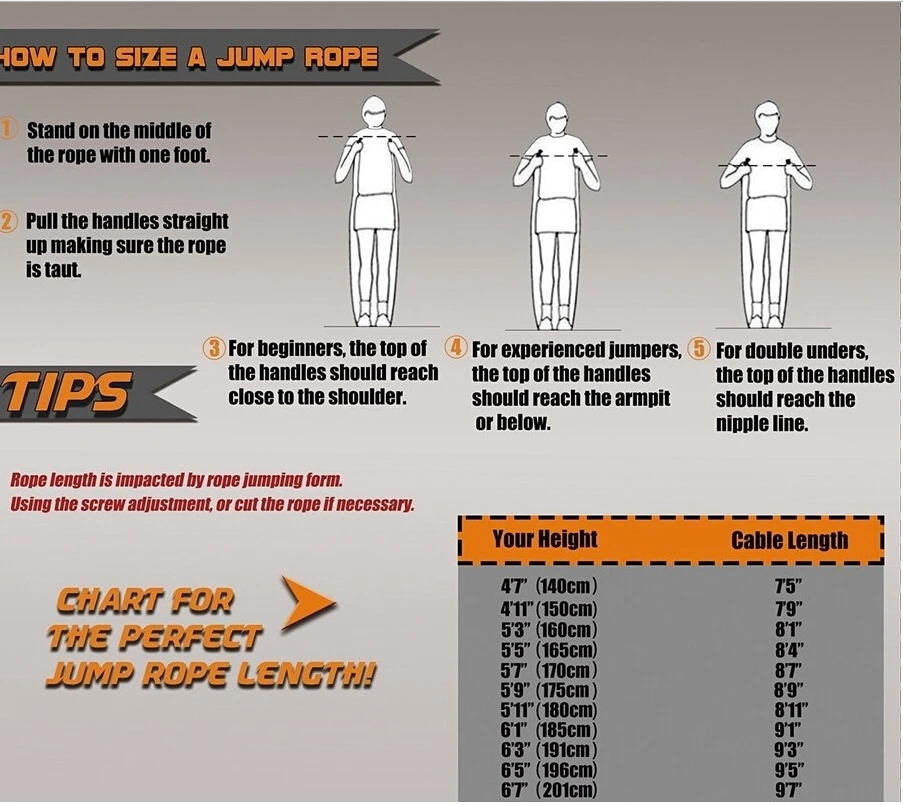 HOW TO SIZE A JUMP ROPE

1 Stand on the middle of the rope with one foot.

2 Pull the handles straight up making sure the rope is taut.

3 For beginners, the top of the handles should reach close to the shoulder.

4 For experienced jumpers, the top of the handles should reach the armpit or below.

5 For double unders, the top of the handles should reach the nipple line.

TIPS

Rope length is impacted by rope jumping form.
Using the screw adjustment, or cut the rope if necessary.

CHART FOR THE PERFECT JUMP ROPE LENGTH!

| Your Height | Cable Length |
|---|---|
| 4'7" (140cm) | 7'5" |
| 4'11" (150cm) | 7'9" |
| 5'3" (160cm) | 8'1" |
| 5'5" (165cm) | 8'4" |
| 5'7" (170cm) | 8'7" |
| 5'9" (175cm) | 8'9" |
| 5'11" (180cm) | 8'11" |
| 6'1" (185cm) | 9'1" |
| 6'3" (191cm) | 9'3" |
| 6'5" (196cm) | 9'5" |
| 6'7" (201cm) | 9'7" |