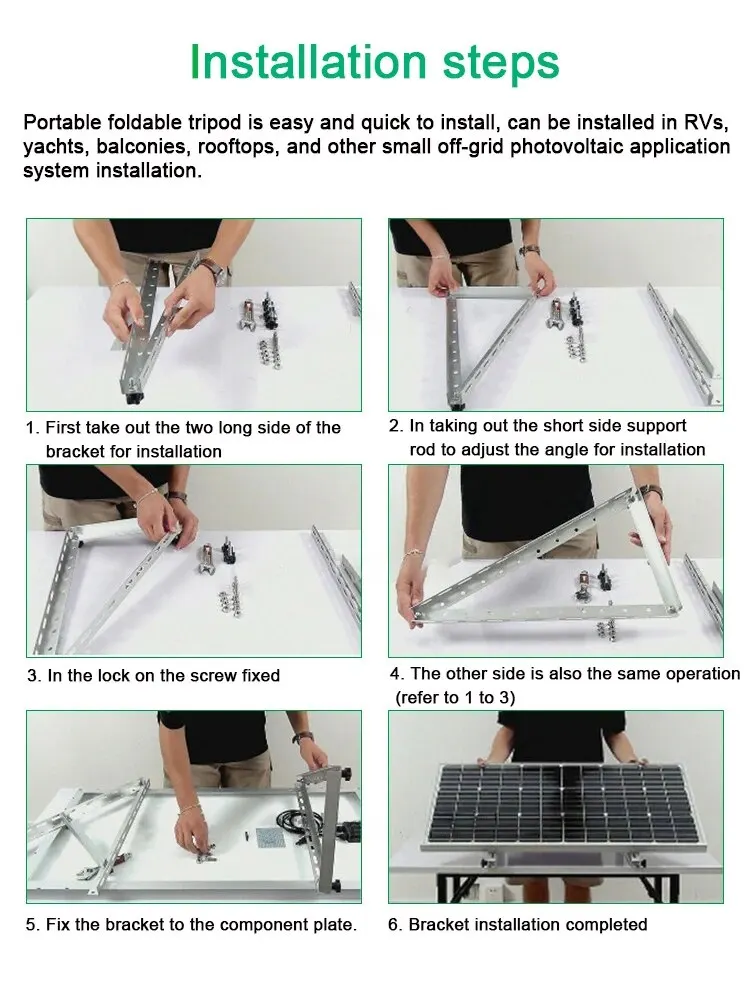 Installation steps

Portable foldable tripod is easy and quick to install, can be installed in RVs, yachts, balconies, rooftops, and other small off-grid photovoltaic application system installation.

1. First take out the two long side of the bracket for installation

2. In taking out the short side support rod to adjust the angle for installation

3. In the lock on the screw fixed

4. The other side is also the same operation (refer to 1 to 3)

5. Fix the bracket to the component plate.

6. Bracket installation completed