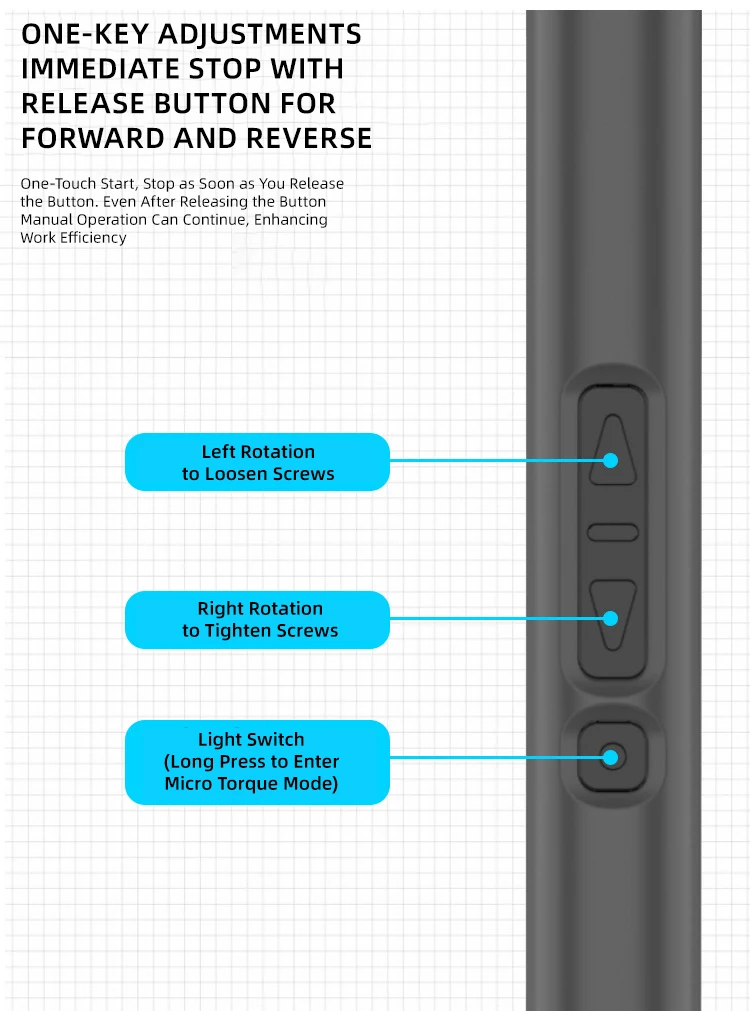 ONE-KEY ADJUSTMENTS IMMEDIATE STOP WITH RELEASE BUTTON FOR FORWARD AND REVERSE

One-Touch Start, Stop as Soon as You Release the Button. Even After Releasing the Button Manual Operation Can Continue, Enhancing Work Efficiency

Left Rotation to Loosen Screws

Right Rotation to Tighten Screws

Light Switch (Long Press to Enter Micro Torque Mode)