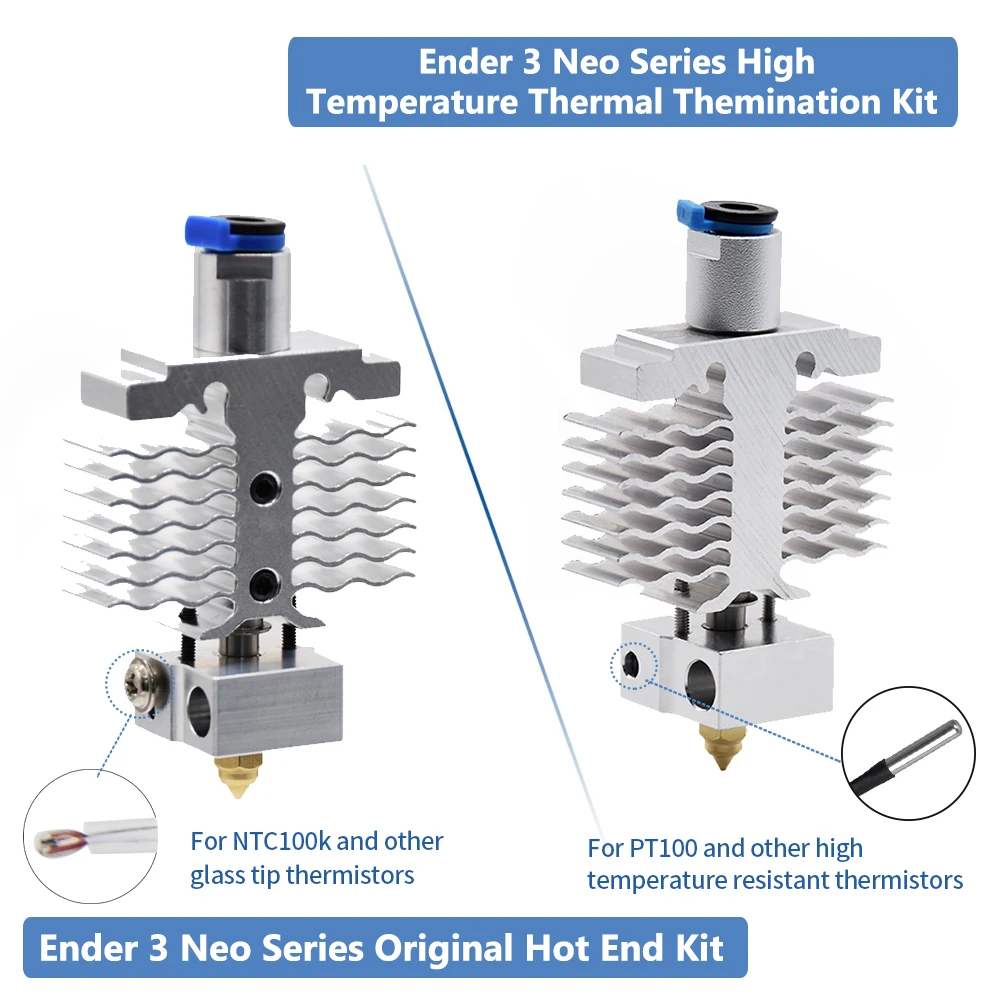 Ender 3 Neo Series High Temperature Thermal Themination Kit

For NTC100k and other glass tip thermistors

For PT100 and other high temperature resistant thermistors

Ender 3 Neo Series Original Hot End Kit