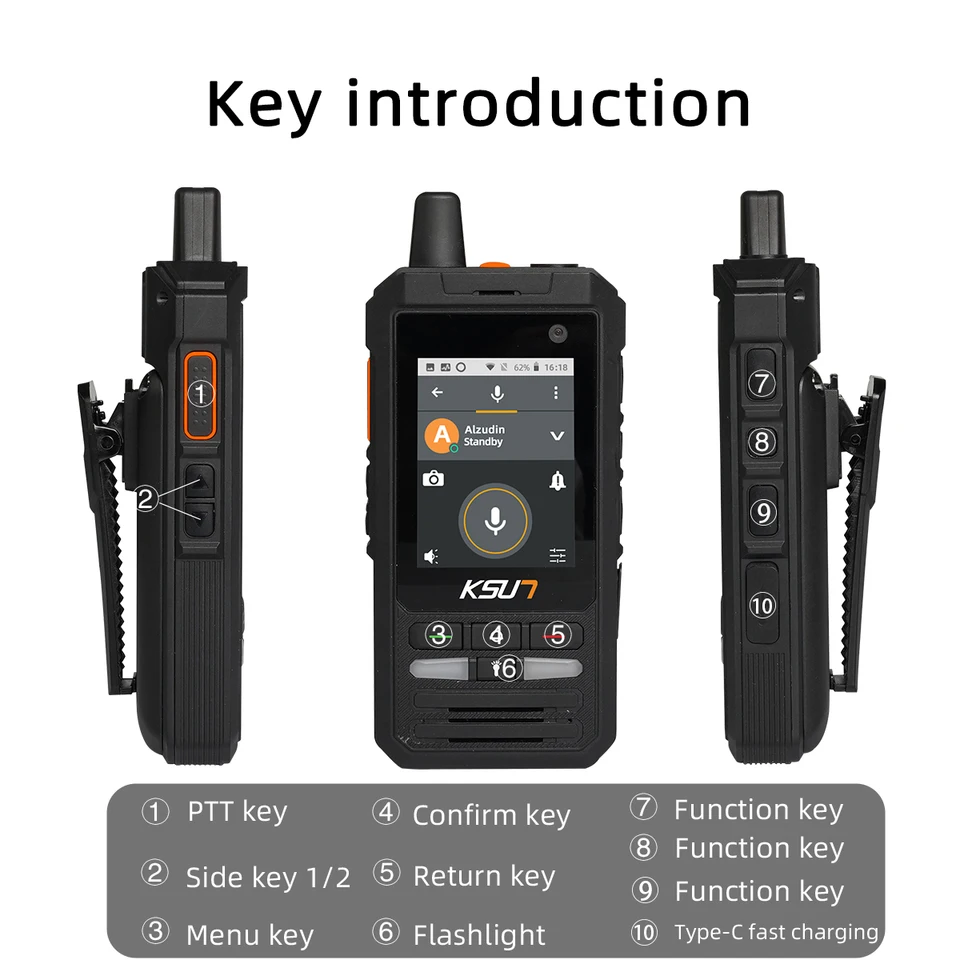 Key introduction

①

②

62% 16:18

A Alzudin Standby

KSUN

③ ④ ⑤

⑥

⑦

⑧

⑨

⑩

① PTT key

② Side key 1/2

③ Menu key

④ Confirm key

⑤ Return key

⑥ Flashlight

⑦ Function key

⑧ Function key

⑨ Function key

⑩ Type-C fast charging