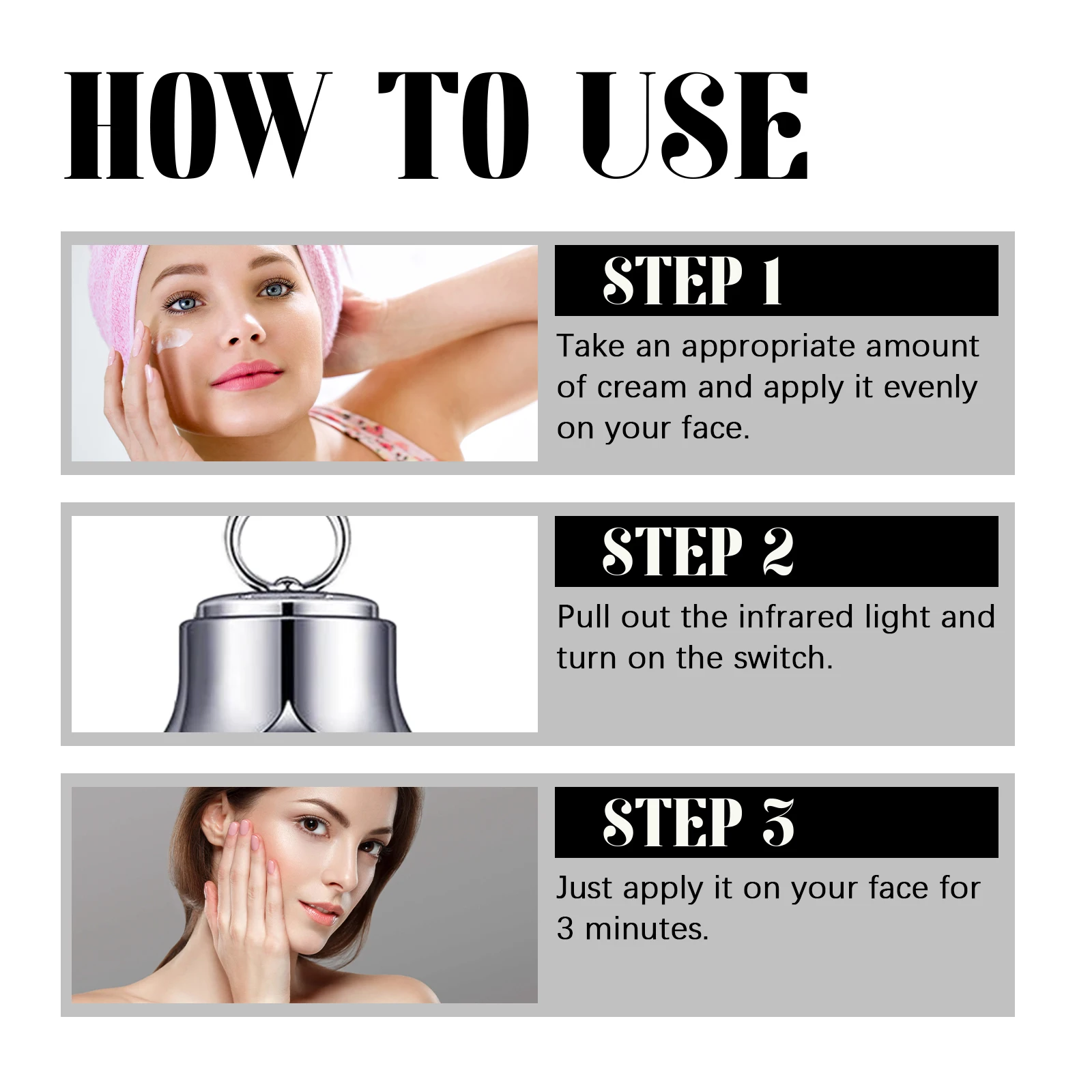 HOW TO USE

STEP 1

Take an appropriate amount of cream and apply it evenly on your face.

STEP 2

Pull out the infrared light and turn on the switch.

STEP 3

Just apply it on your face for 3 minutes.