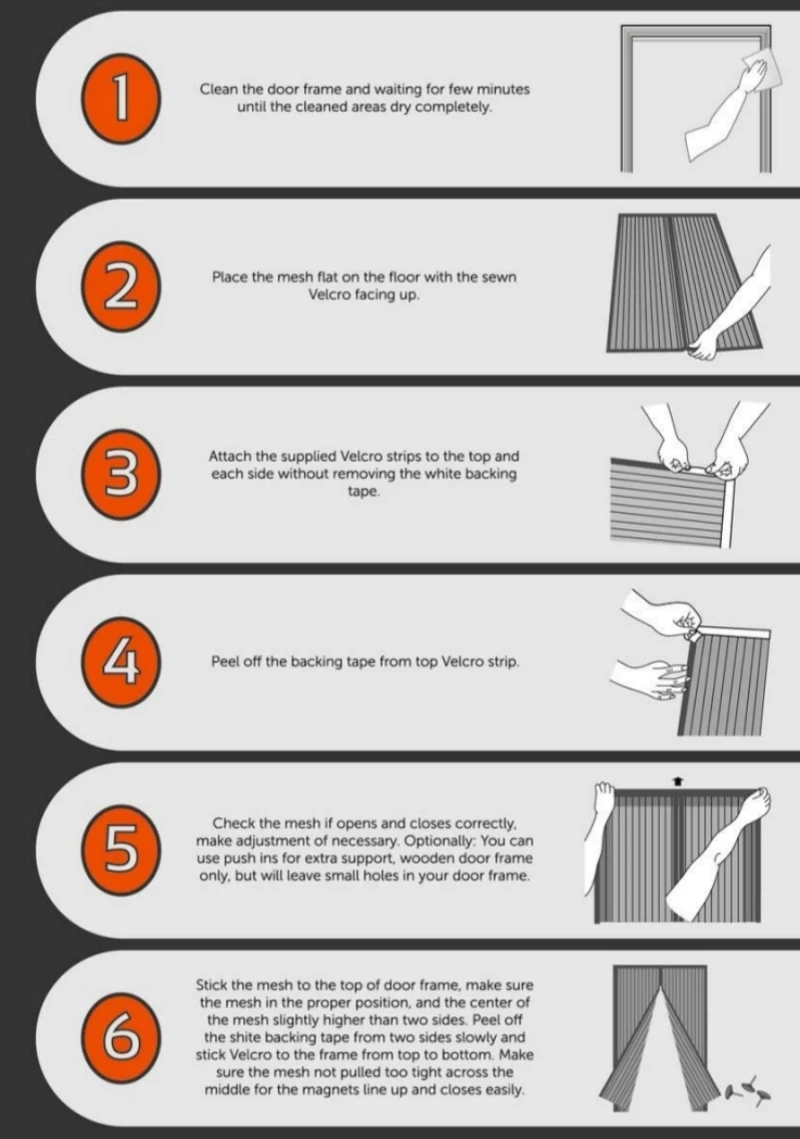 1

Clean the door frame and waiting for few minutes until the cleaned areas dry completely.

2

Place the mesh flat on the floor with the sewn Velcro facing up.

3

Attach the supplied Velcro strips to the top and each side without removing the white backing tape.

4

Peel off the backing tape from top Velcro strip.

5

Check the mesh if opens and closes correctly, make adjustment of necessary. Optionally: You can use push ins for extra support, wooden door frame only, but will leave small holes in your door frame.

6

Stick the mesh to the top of door frame, make sure the mesh in the proper position, and the center of the mesh slightly higher than two sides. Peel off the shite backing tape from two sides slowly and stick Velcro to the frame from top to bottom. Make sure the mesh not pulled too tight across the middle for the magnets line up and closes easily.