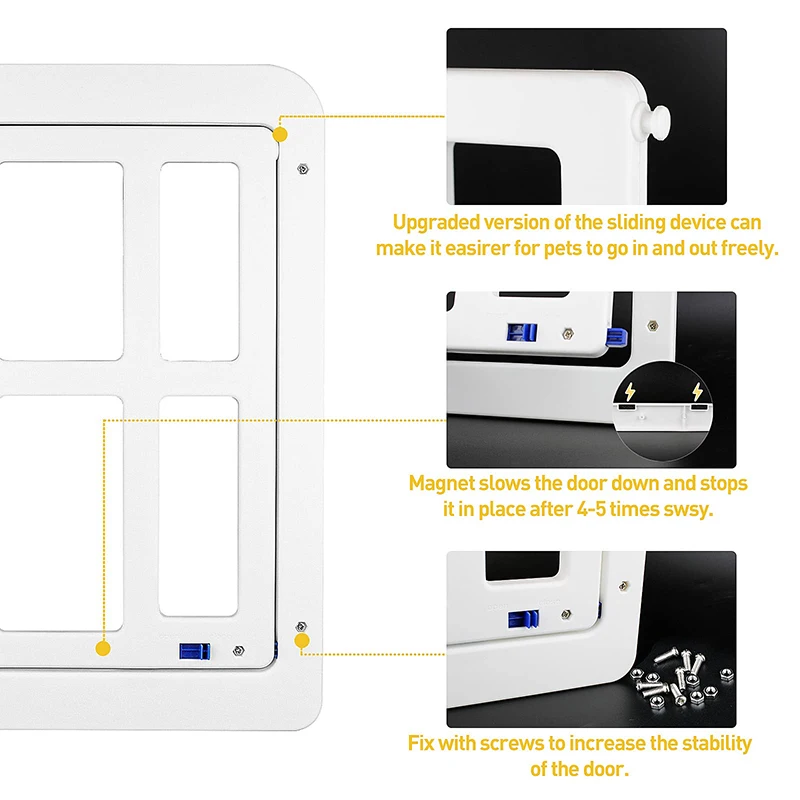 Upgraded version of the sliding device can make it easirer for pets to go in and out freely.

Magnet slows the door down and stops it in place after 4-5 times swsy.

Fix with screws to increase the stability of the door.