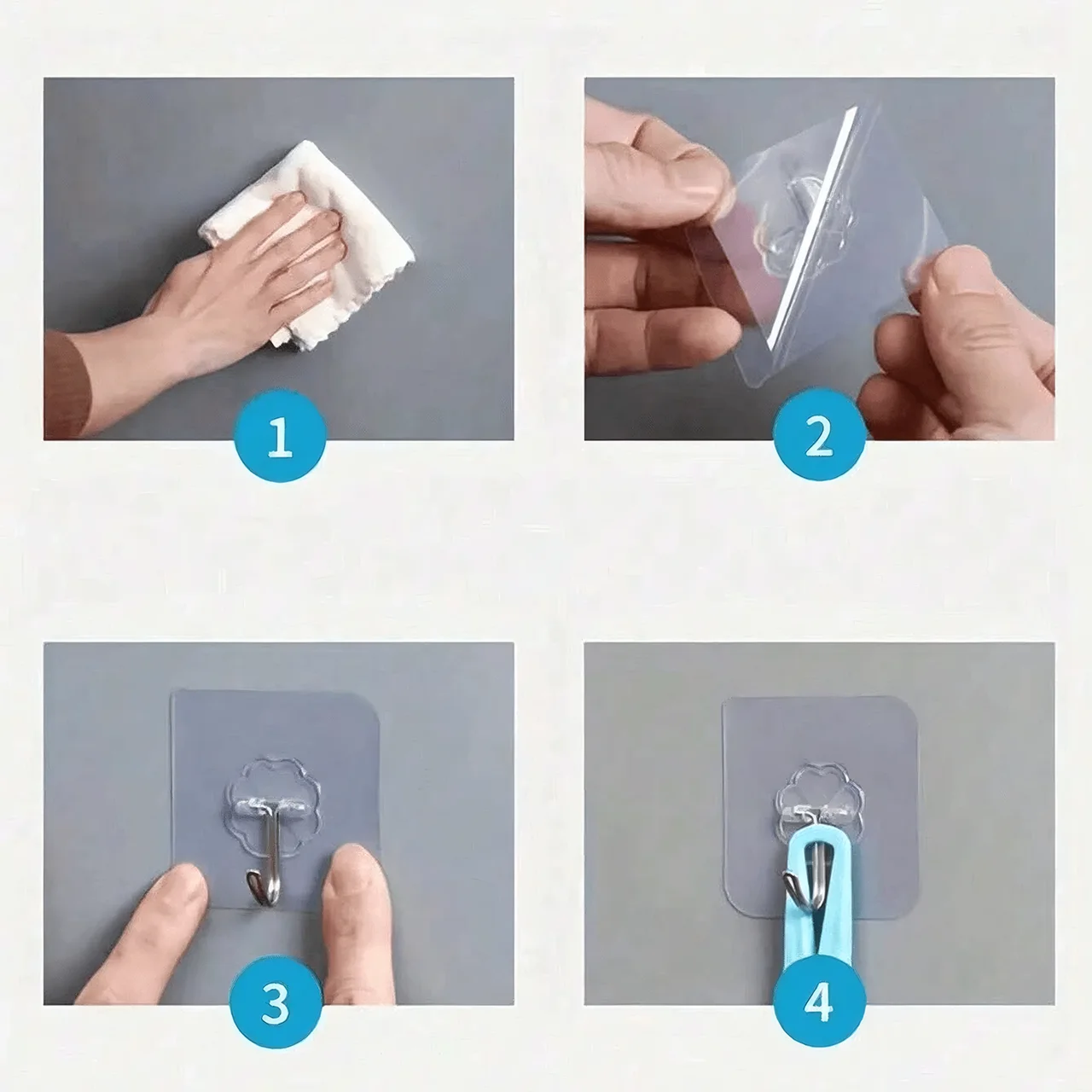 1

2

3

4