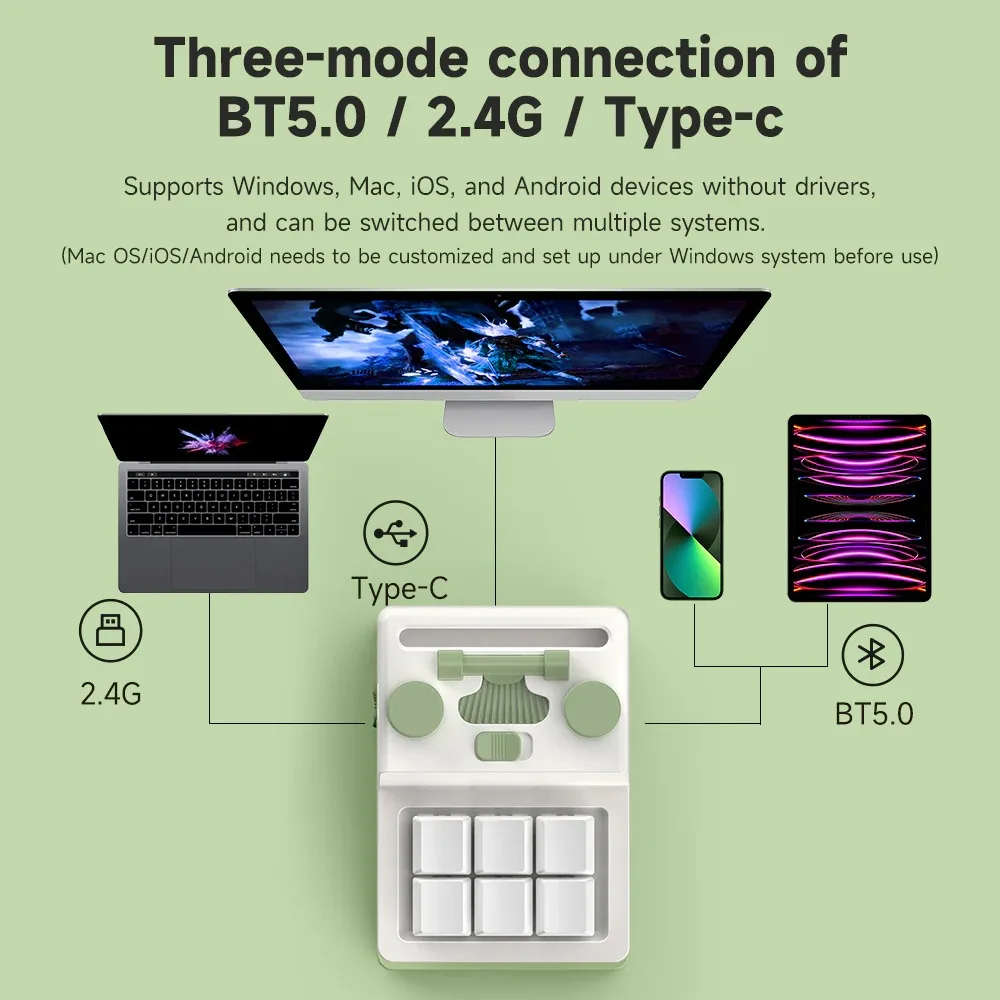 Three-mode connection of
BT5.0 / 2.4G / Type-c

Supports Windows, Mac, iOS, and Android devices without drivers, and can be switched between multiple systems.
(Mac OS/iOS/Android needs to be customized and set up under Windows system before use)

Type-C

2.4G

BT5.0