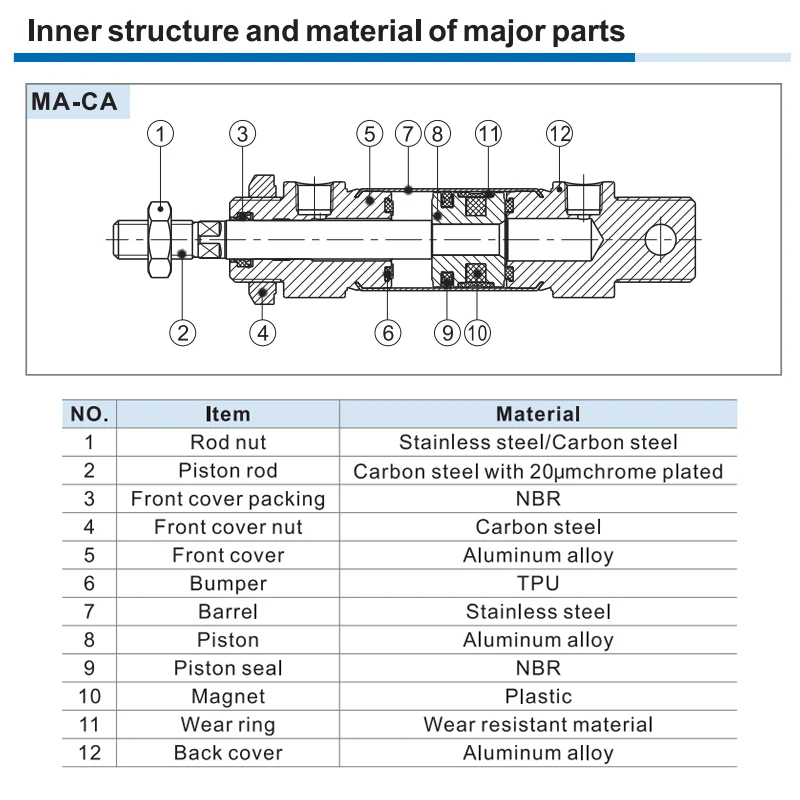 Inner structure and material of major parts

MA-CA

1 3 5 7 8 11 12

2 4 6 9 10

| NO. | Item | Material |
|---|---|---|
| 1 | Rod nut | Stainless steel/Carbon steel |
| 2 | Piston rod | Carbon steel with 20μmchrome plated |
| 3 | Front cover packing | NBR |
| 4 | Front cover nut | Carbon steel |
| 5 | Front cover | Aluminum alloy |
| 6 | Bumper | TPU |
| 7 | Barrel | Stainless steel |
| 8 | Piston | Aluminum alloy |
| 9 | Piston seal | NBR |
| 10 | Magnet | Plastic |
| 11 | Wear ring | Wear resistant material |
| 12 | Back cover | Aluminum alloy |