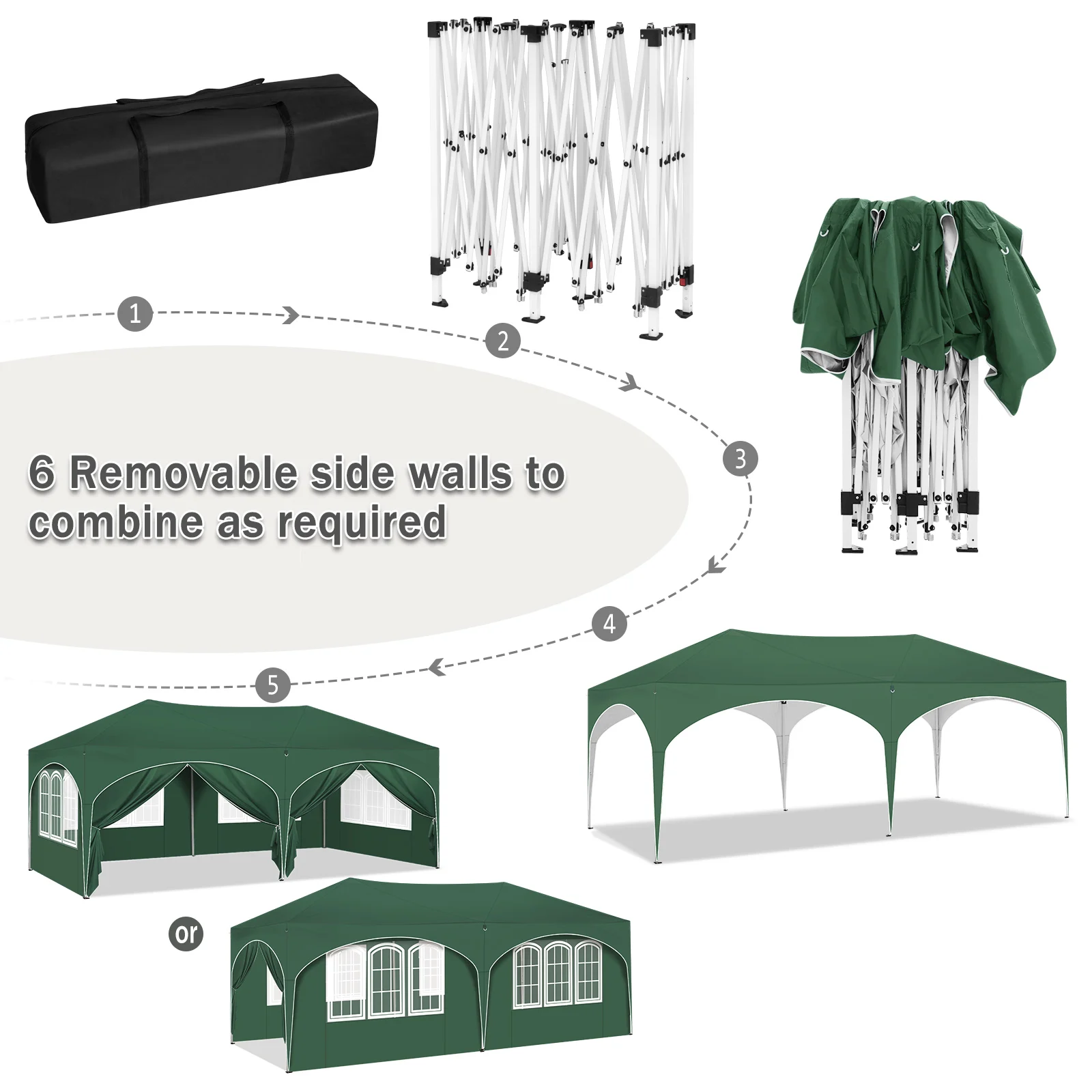 1

2

3

6 Removable side walls to combine as required

4

5

or