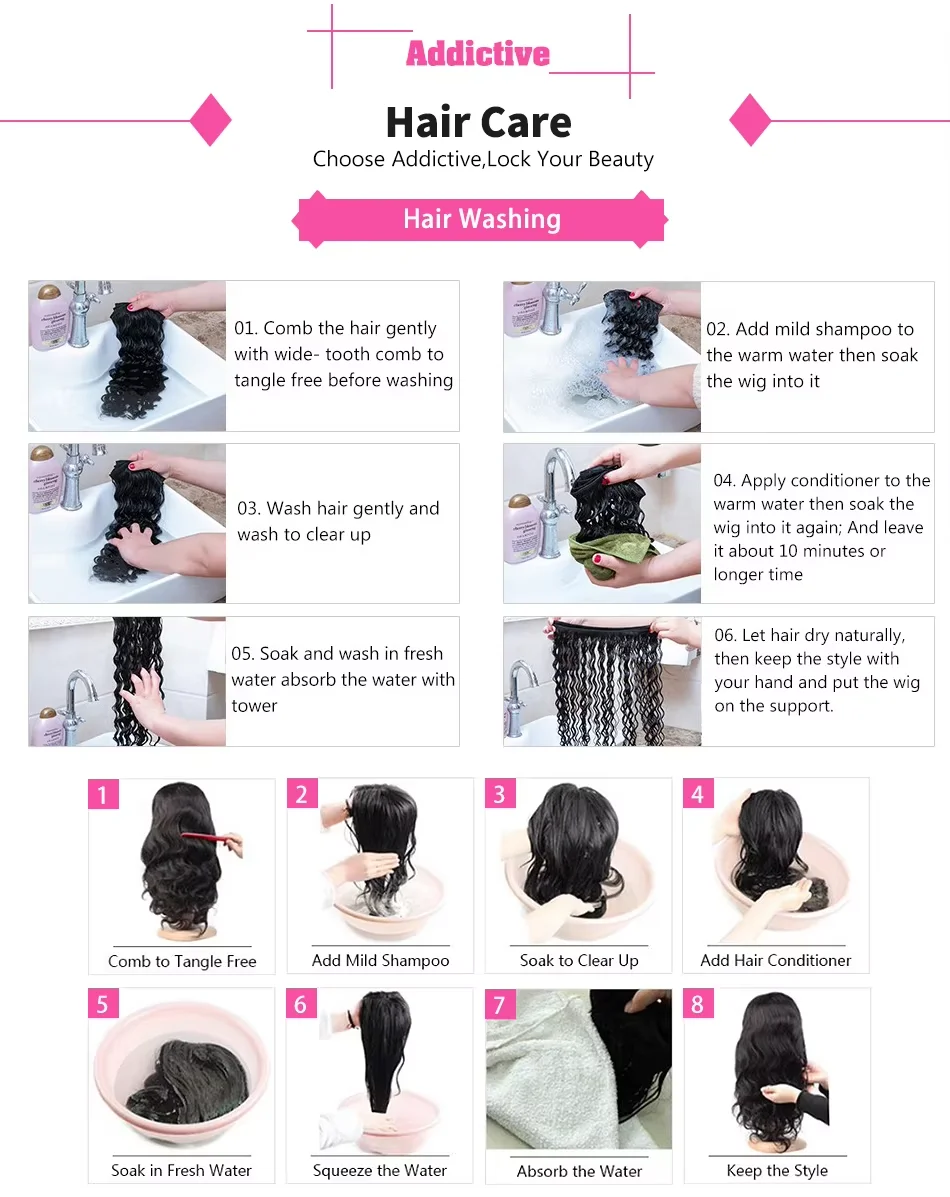 Addictive

Hair Care

Choose Addictive,Lock Your Beauty

Hair Washing

01. Comb the hair gently with wide- tooth comb to tangle free before washing

02. Add mild shampoo to the warm water then soak the wig into it

03. Wash hair gently and wash to clear up

04. Apply conditioner to the warm water then soak the wig into it again; And leave it about 10 minutes or longer time

05. Soak and wash in fresh water absorb the water with tower

06. Let hair dry naturally, then keep the style with your hand and put the wig on the support.

1
Comb to Tangle Free

2
Add Mild Shampoo

3
Soak to Clear Up

4
Add Hair Conditioner

5
Soak in Fresh Water

6
Squeeze the Water

7
Absorb the Water

8
Keep the Style