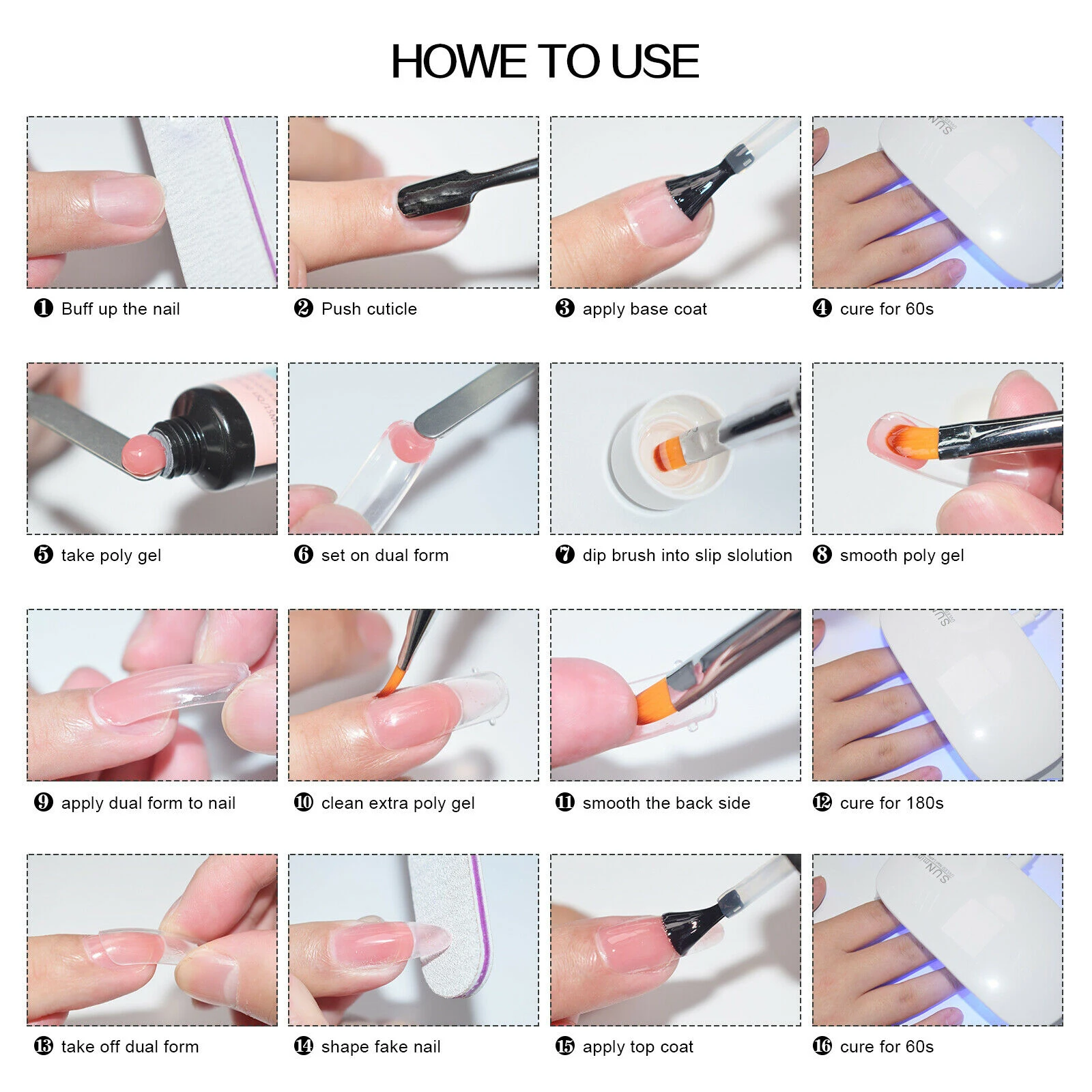 HOWE TO USE

❶ Buff up the nail

❷ Push cuticle

❸ apply base coat

❹ cure for 60s

❺ take poly gel

❻ set on dual form

❼ dip brush into slip slolution

❽ smooth poly gel

❾ apply dual form to nail

❿ clean extra poly gel

⓫ smooth the back side

⓬ cure for 180s

⓭ take off dual form

⓮ shape fake nail

⓯ apply top coat

⓰ cure for 60s