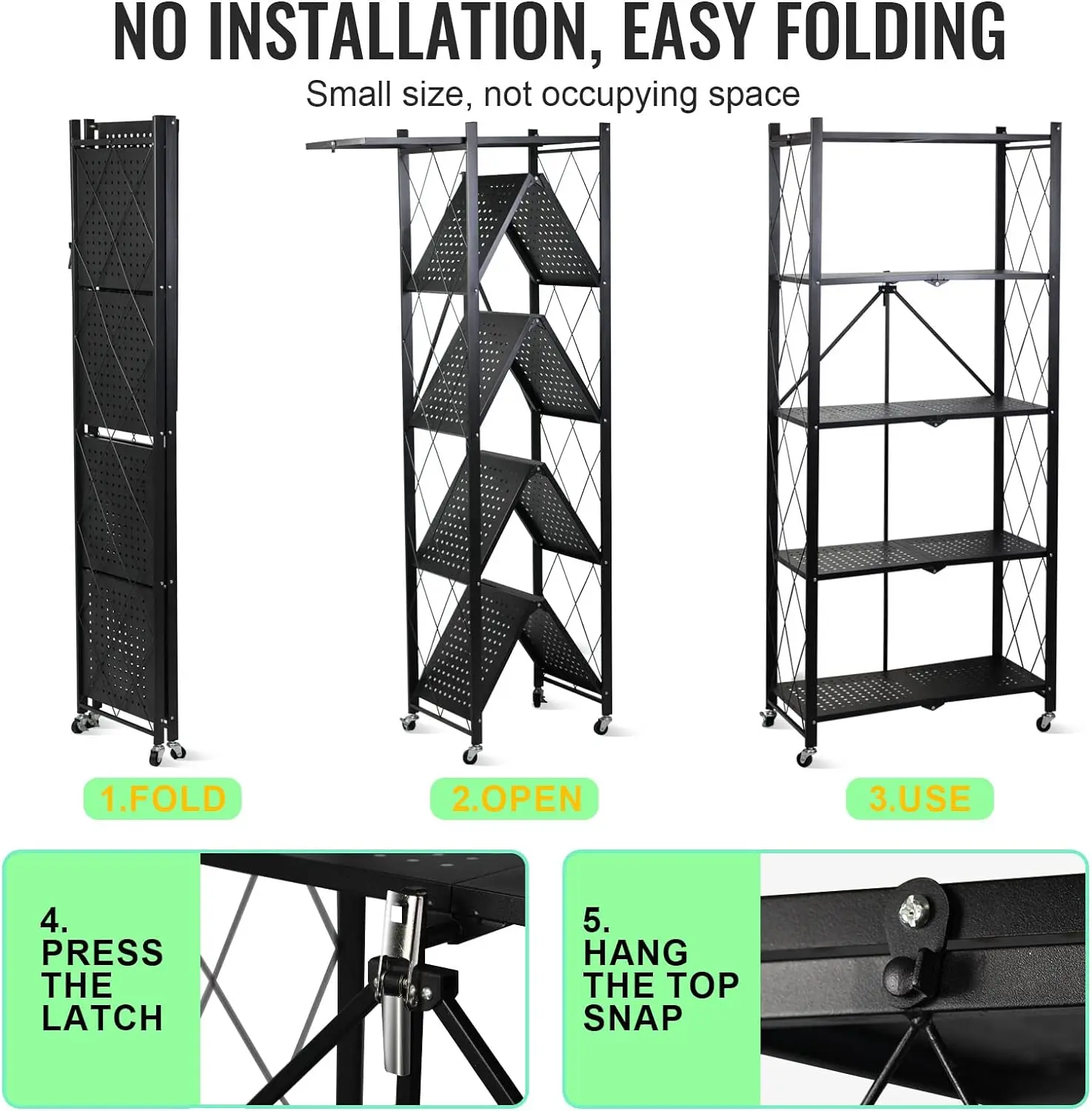 NO INSTALLATION, EASY FOLDING

Small size, not occupying space

1.FOLD

2.OPEN

3.USE

4. PRESS THE LATCH

5. HANG THE TOP SNAP