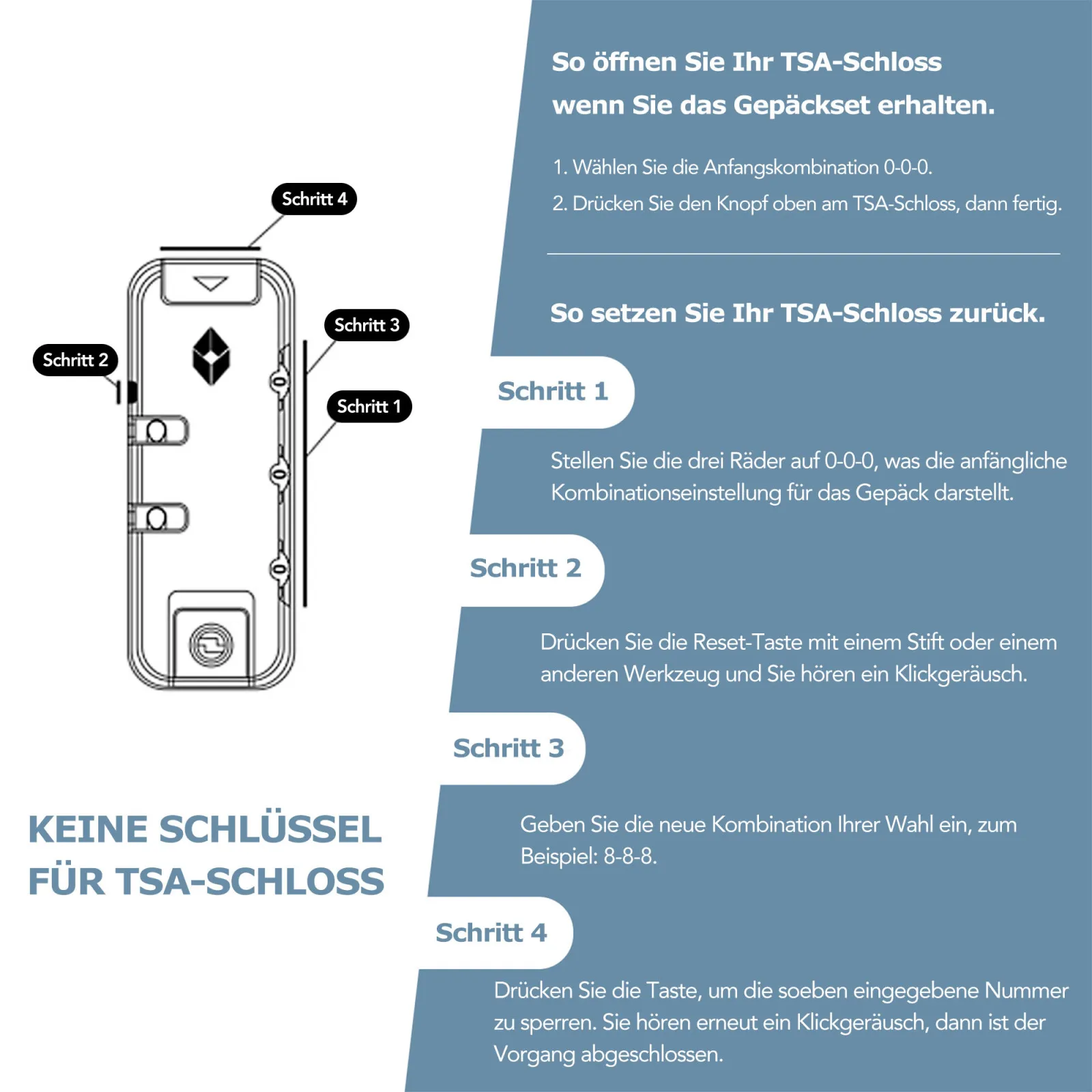 Schritt 4

Schritt 3

Schritt 2

Schritt 1

0

0

0

KEINE SCHLÜSSEL FÜR TSA-SCHLOSS

So öffnen Sie Ihr TSA-Schloss wenn Sie das Gepäckset erhalten.

1. Wählen Sie die Anfangskombination 0-0-0.

2. Drücken Sie den Knopf oben am TSA-Schloss, dann fertig.

So setzen Sie Ihr TSA-Schloss zurück.

Schritt 1

Stellen Sie die drei Räder auf 0-0-0, was die anfängliche Kombinationseinstellung für das Gepäck darstellt.

Schritt 2

Drücken Sie die Reset-Taste mit einem Stift oder einem anderen Werkzeug und Sie hören ein Klickgeräusch.

Schritt 3

Geben Sie die neue Kombination Ihrer Wahl ein, zum Beispiel: 8-8-8.

Schritt 4

Drücken Sie die Taste, um die soeben eingegebene Nummer zu sperren. Sie hören erneut ein Klickgeräusch, dann ist der Vorgang abgeschlossen.