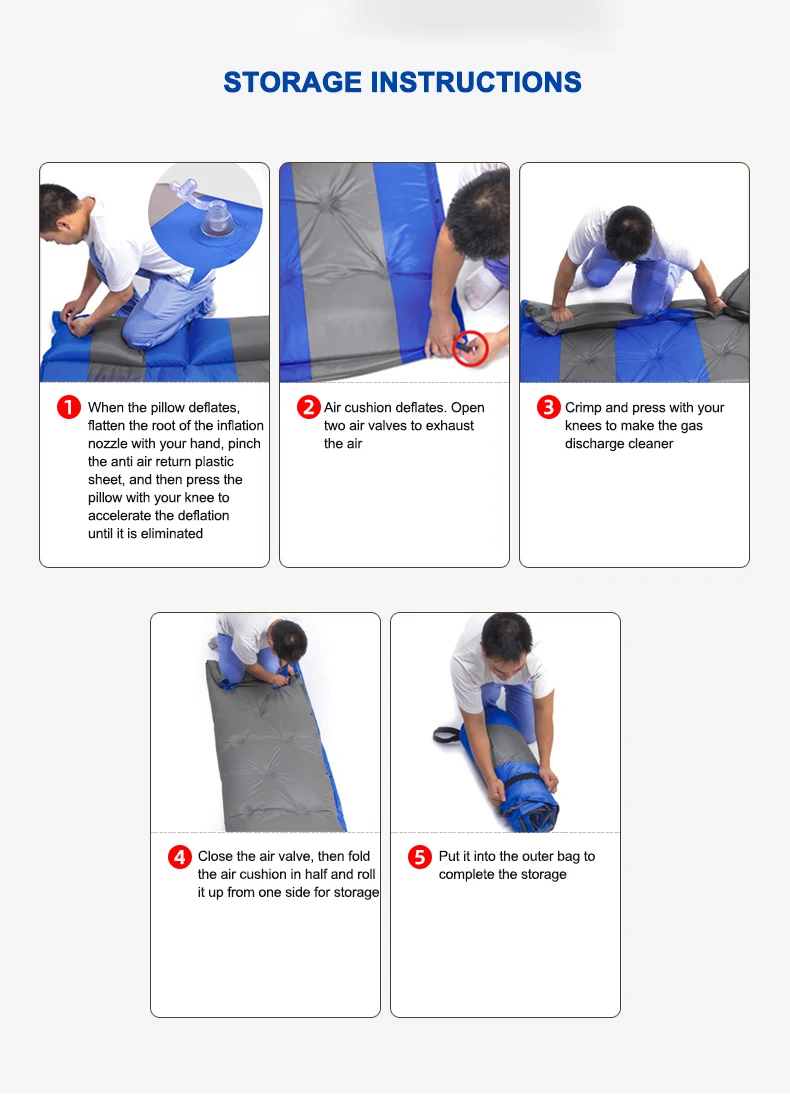 STORAGE INSTRUCTIONS

1 When the pillow deflates, flatten the root of the inflation nozzle with your hand, pinch the anti air return plastic sheet, and then press the pillow with your knee to accelerate the deflation until it is eliminated

2 Air cushion deflates. Open two air valves to exhaust the air

3 Crimp and press with your knees to make the gas discharge cleaner

4 Close the air valve, then fold the air cushion in half and roll it up from one side for storage

5 Put it into the outer bag to complete the storage