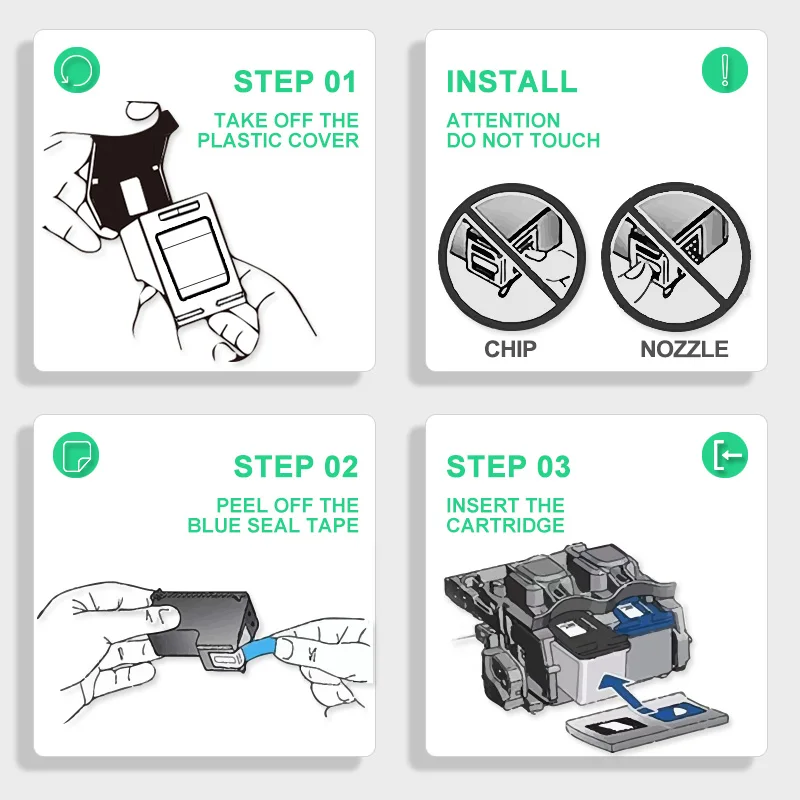 STEP 01

TAKE OFF THE PLASTIC COVER

INSTALL

ATTENTION DO NOT TOUCH

CHIP

NOZZLE

STEP 02

PEEL OFF THE BLUE SEAL TAPE

STEP 03

INSERT THE CARTRIDGE