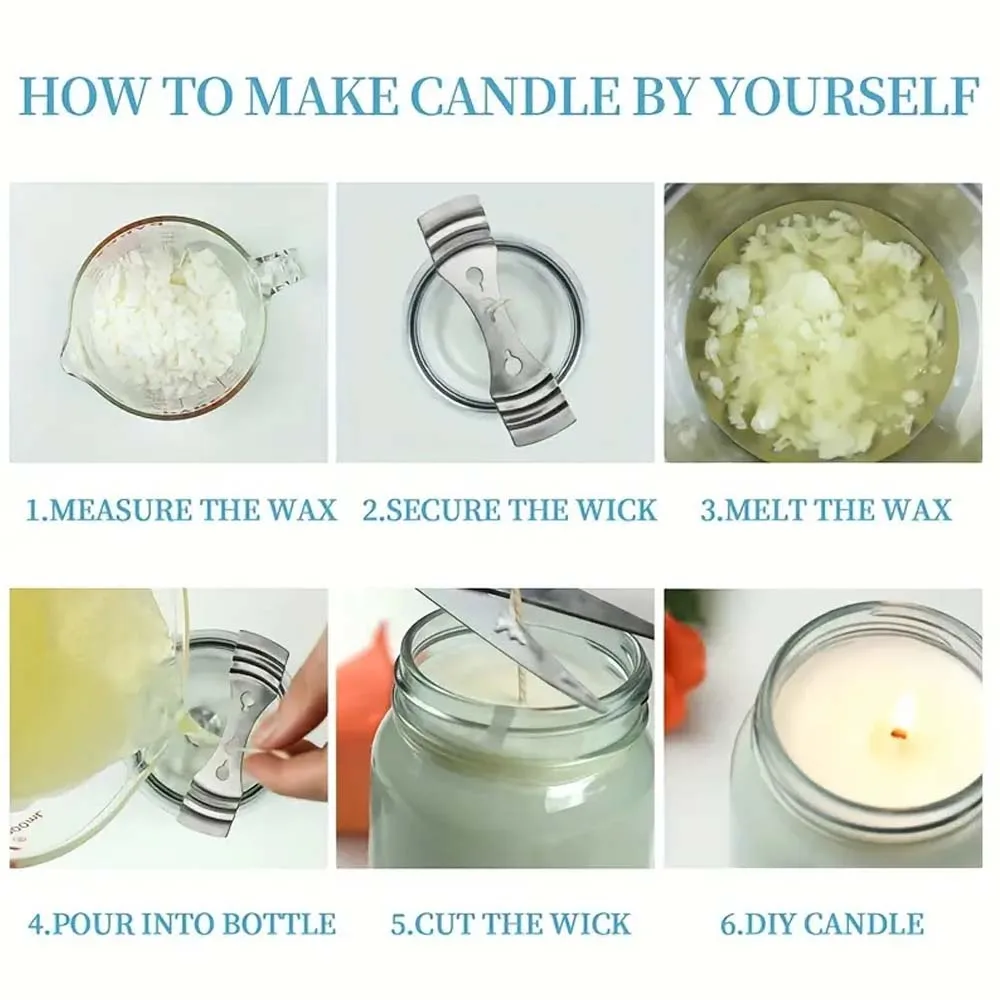 HOW TO MAKE CANDLE BY YOURSELF

1.MEASURE THE WAX

2.SECURE THE WICK

3.MELT THE WAX

4.POUR INTO BOTTLE

5.CUT THE WICK

6.DIY CANDLE