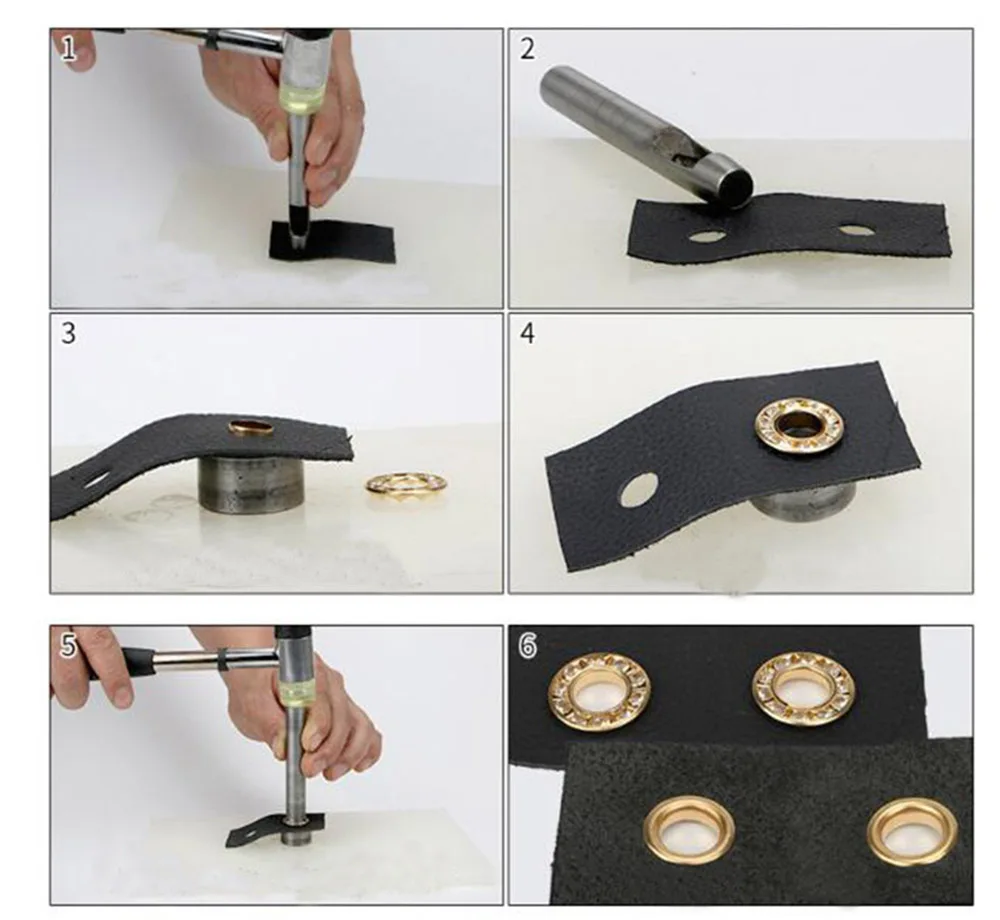 1

2

3

4

5

6