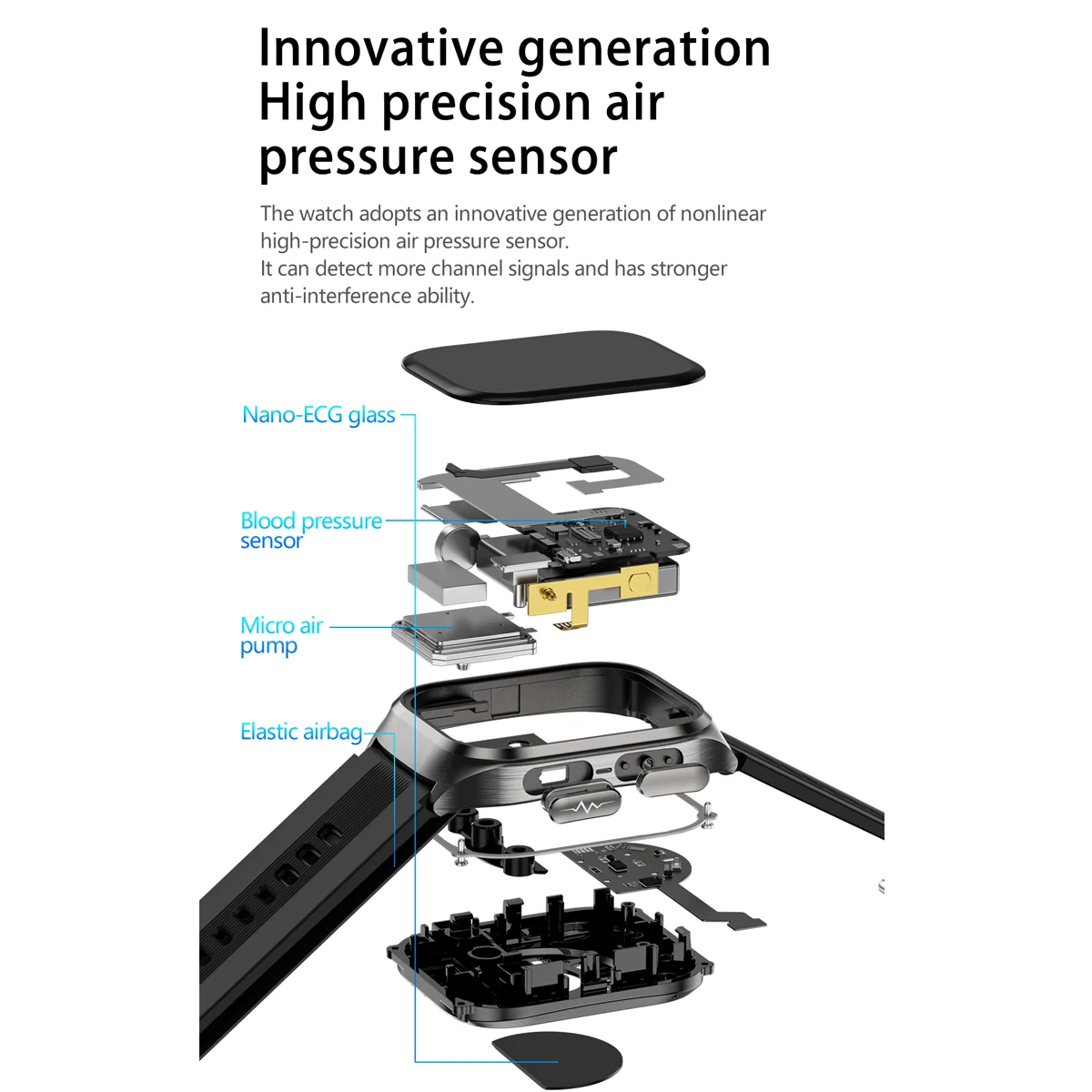 Innovative generation High precision air pressure sensor

The watch adopts an innovative generation of nonlinear high-precision air pressure sensor.
It can detect more channel signals and has stronger anti-interference ability.

Nano-ECG glass

Blood pressure sensor

Micro air pump

Elastic airbag