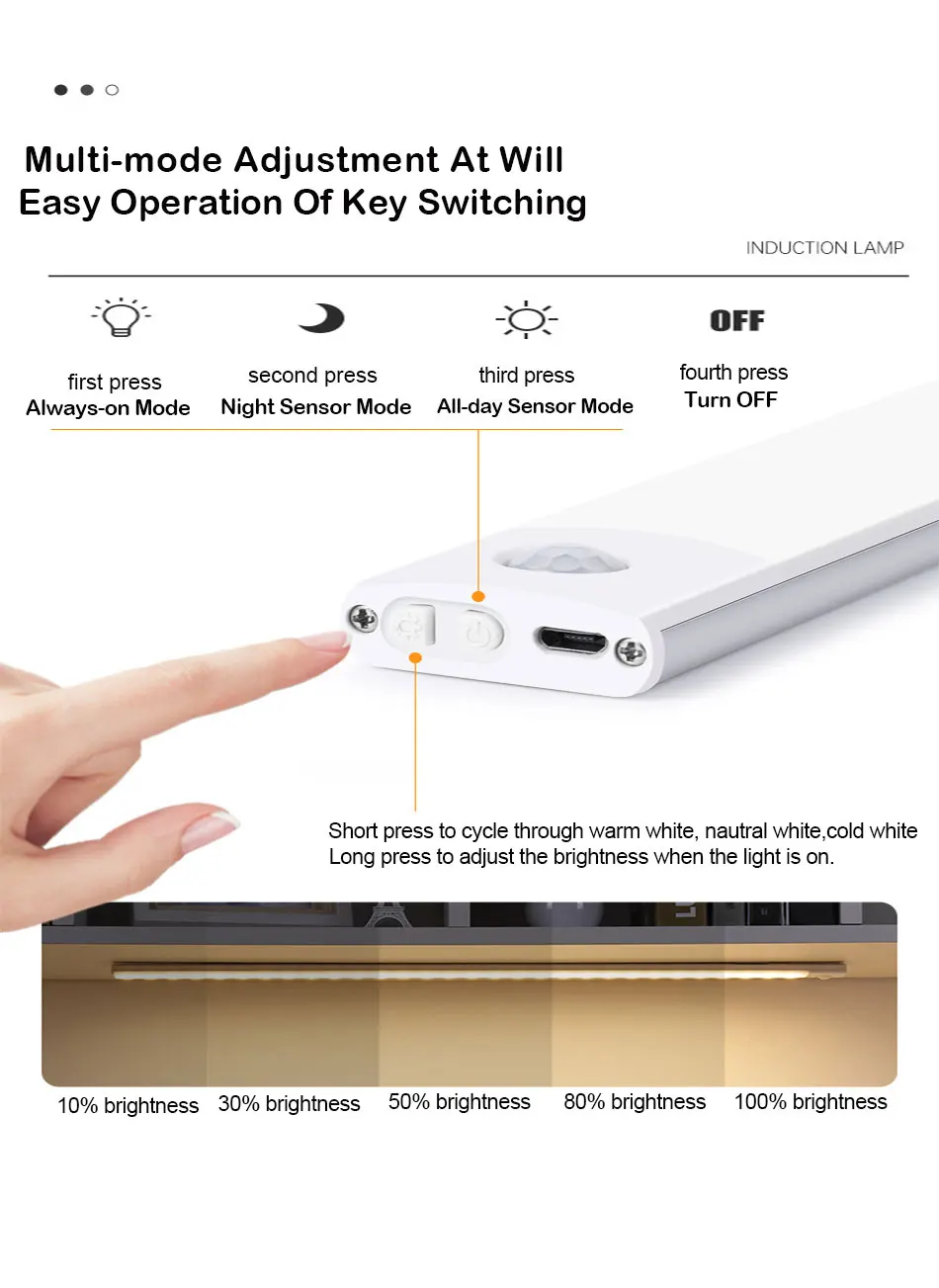 Multi-mode Adjustment At Will
Easy Operation Of Key Switching

INDUCTION LAMP

first press
Always-on Mode

second press
Night Sensor Mode

third press
All-day Sensor Mode

OFF

fourth press
Turn OFF

Short press to cycle through warm white, nautral white,cold white
Long press to adjust the brightness when the light is on.

10% brightness 30% brightness 50% brightness 80% brightness 100% brightness