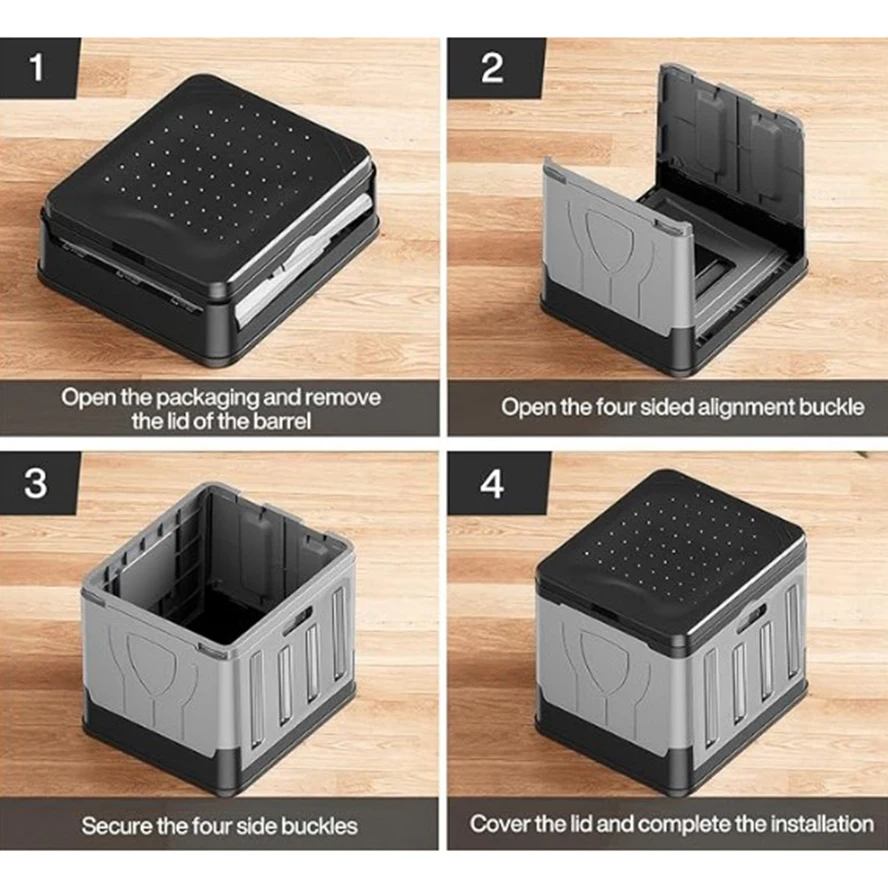 1

Open the packaging and remove the lid of the barrel

2

Open the four sided alignment buckle

3

Secure the four side buckles

4

Cover the lid and complete the installation