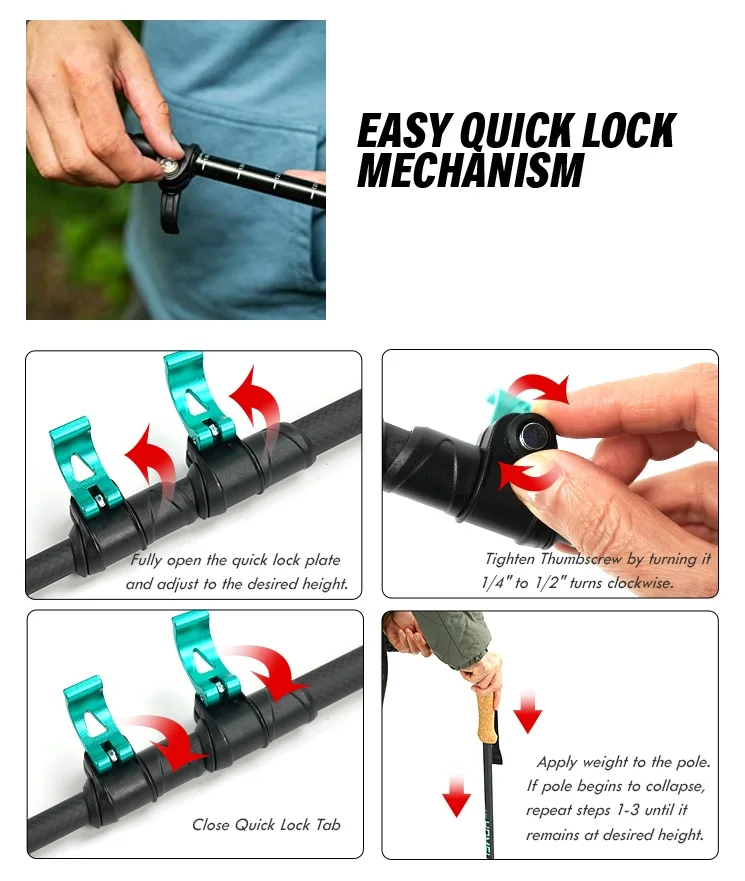 EASY QUICK LOCK MECHANISM

Fully open the quick lock plate and adjust to the desired height.

Tighten Thumbscrew by turning it 1/4" to 1/2" turns clockwise.

Close Quick Lock Tab

Apply weight to the pole. If pole begins to collapse, repeat steps 1-3 until it remains at desired height.