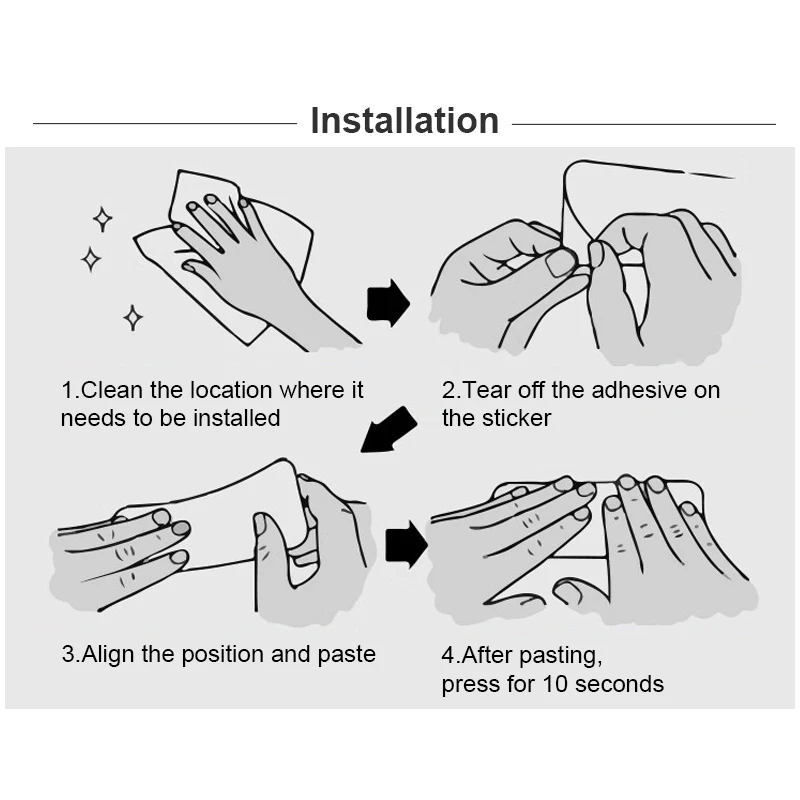 Installation

1.Clean the location where it needs to be installed

2.Tear off the adhesive on the sticker

3.Align the position and paste

4.After pasting, press for 10 seconds