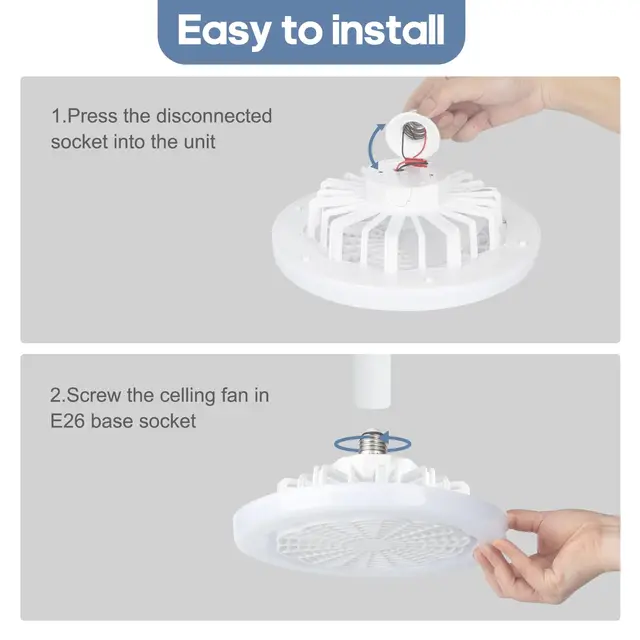 Easy to install

1.Press the disconnected socket into the unit

2.Screw the celling fan in E26 base socket