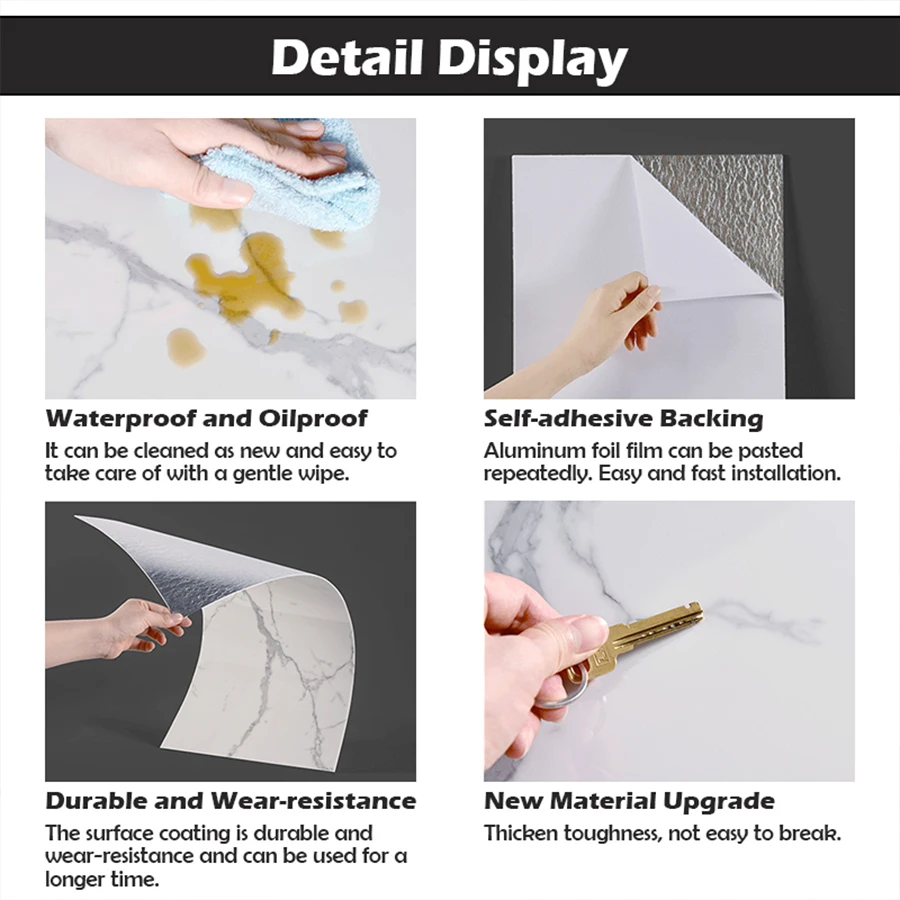 Detail Display

Waterproof and Oilproof
It can be cleaned as new and easy to take care of with a gentle wipe.

Self-adhesive Backing
Aluminum foil film can be pasted repeatedly. Easy and fast installation.

Durable and Wear-resistance
The surface coating is durable and wear-resistance and can be used for a longer time.

New Material Upgrade
Thicken toughness, not easy to break.