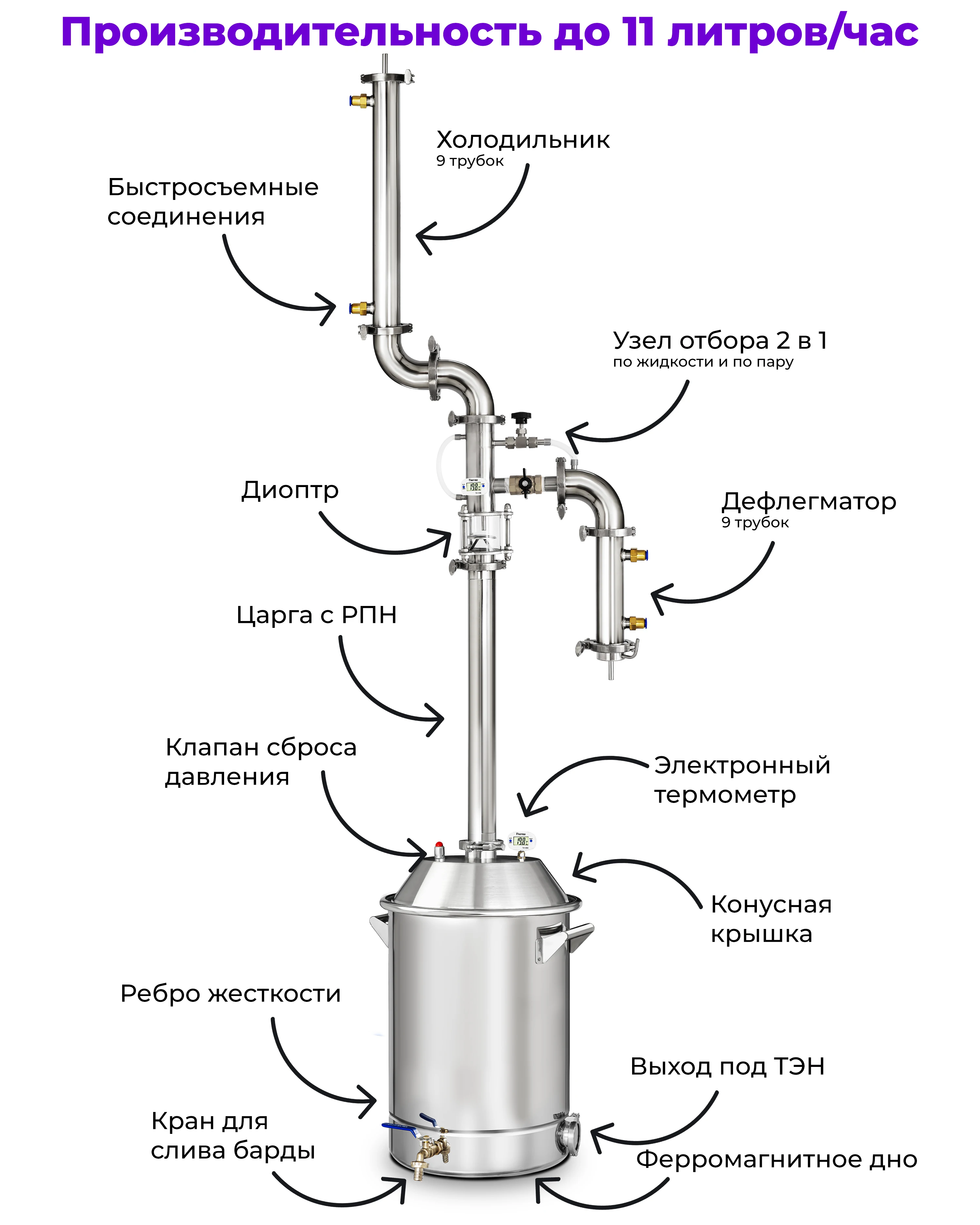 Производительность до 11 литров/час

Холодильник
9 трубок

Быстросъемные соединения

Узел отбора 2 в 1
по жидкости и по пару

Диоптр

Дефлегматор
9 трубок

Царга с РПН

Клапан сброса давления

Электронный термометр

Конусная крышка

Ребро жесткости

Выход под ТЭН

Кран для слива барды

Ферромагнитное дно