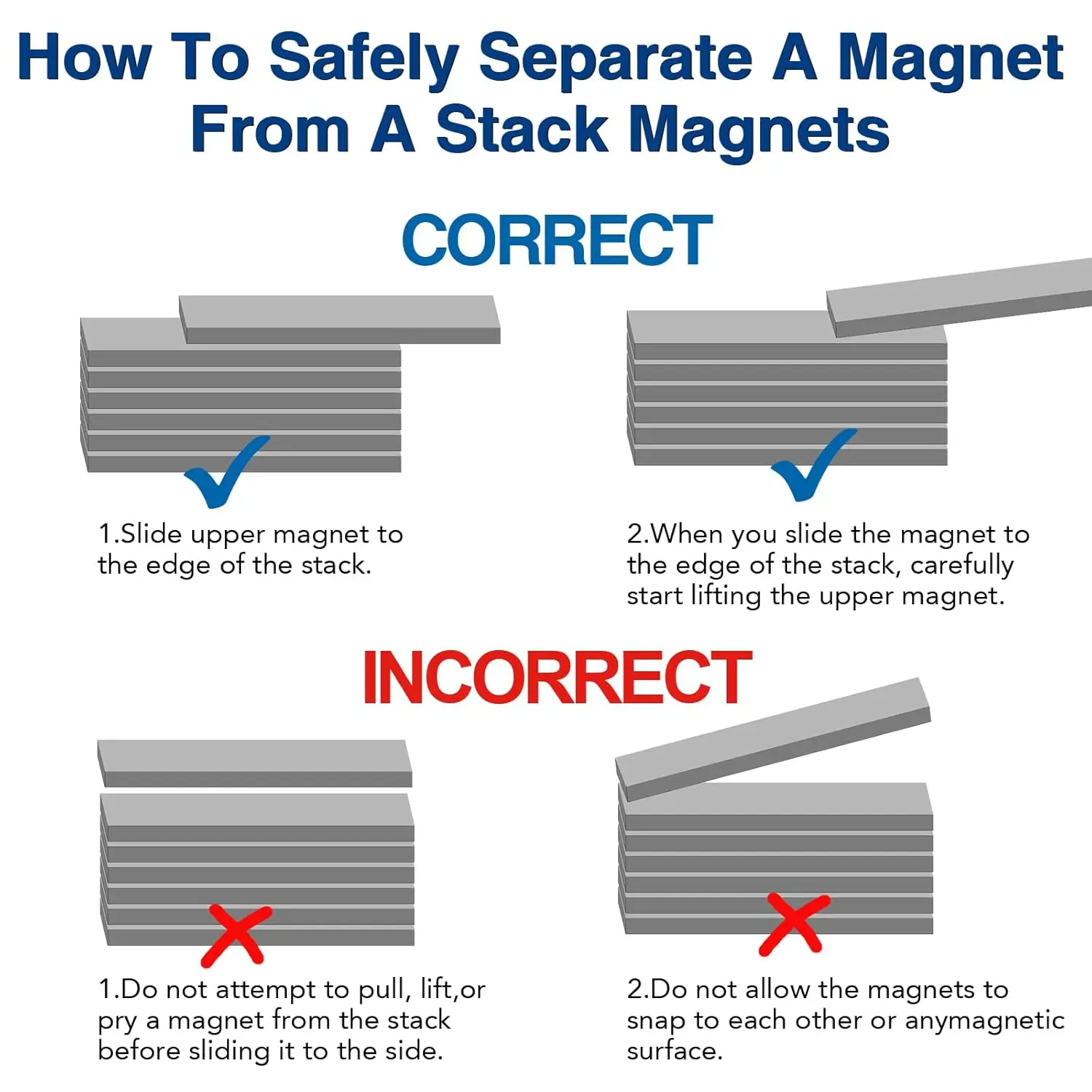 How To Safely Separate A Magnet From A Stack Magnets

CORRECT

1.Slide upper magnet to the edge of the stack.

2.When you slide the magnet to the edge of the stack, carefully start lifting the upper magnet.

INCORRECT

1.Do not attempt to pull, lift,or pry a magnet from the stack before sliding it to the side.

2.Do not allow the magnets to snap to each other or anymagnetic surface.