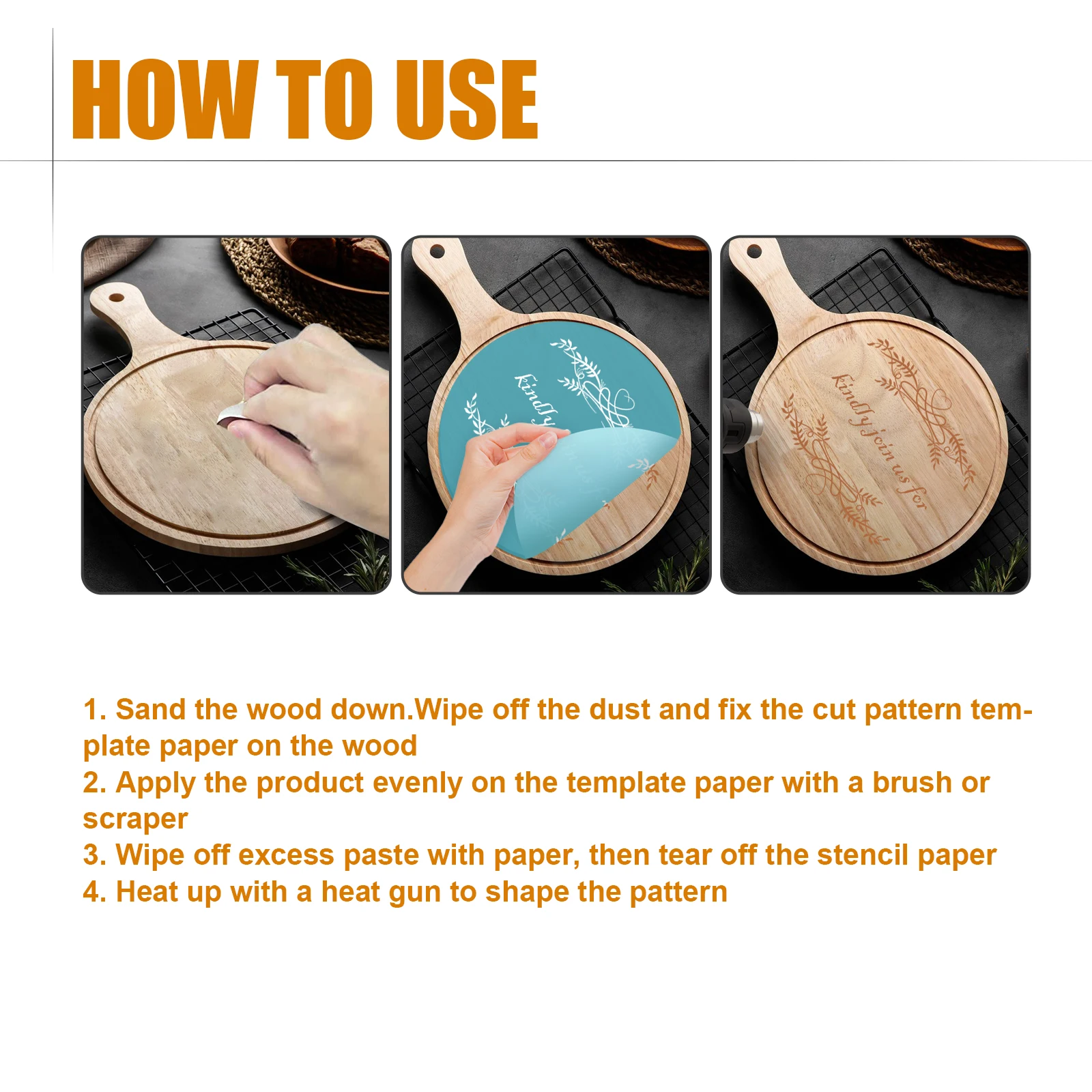 HOW TO USE

kindly

kindly join us for

1. Sand the wood down.Wipe off the dust and fix the cut pattern template paper on the wood
2. Apply the product evenly on the template paper with a brush or scraper
3. Wipe off excess paste with paper, then tear off the stencil paper
4. Heat up with a heat gun to shape the pattern