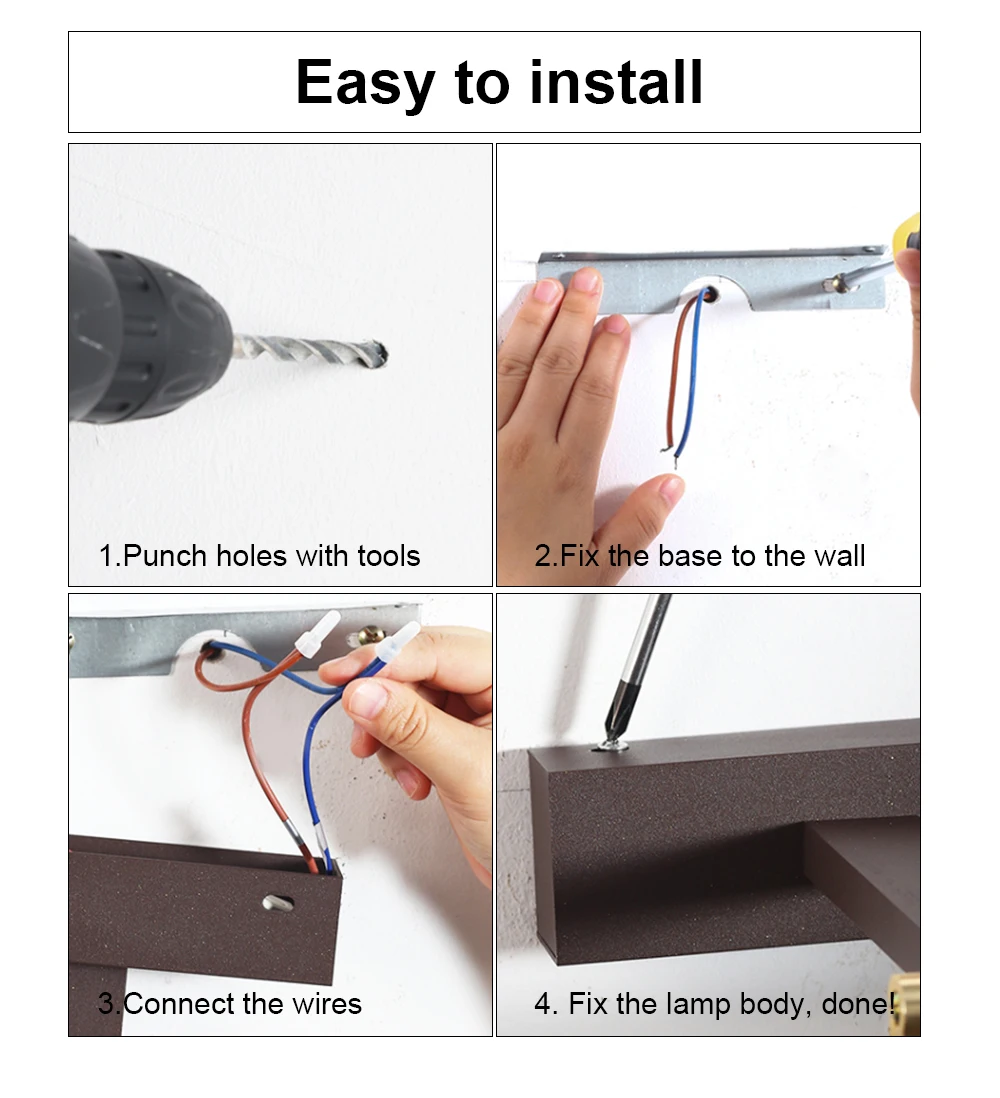 Easy to install

1.Punch holes with tools

2.Fix the base to the wall

3.Connect the wires

4. Fix the lamp body, done!