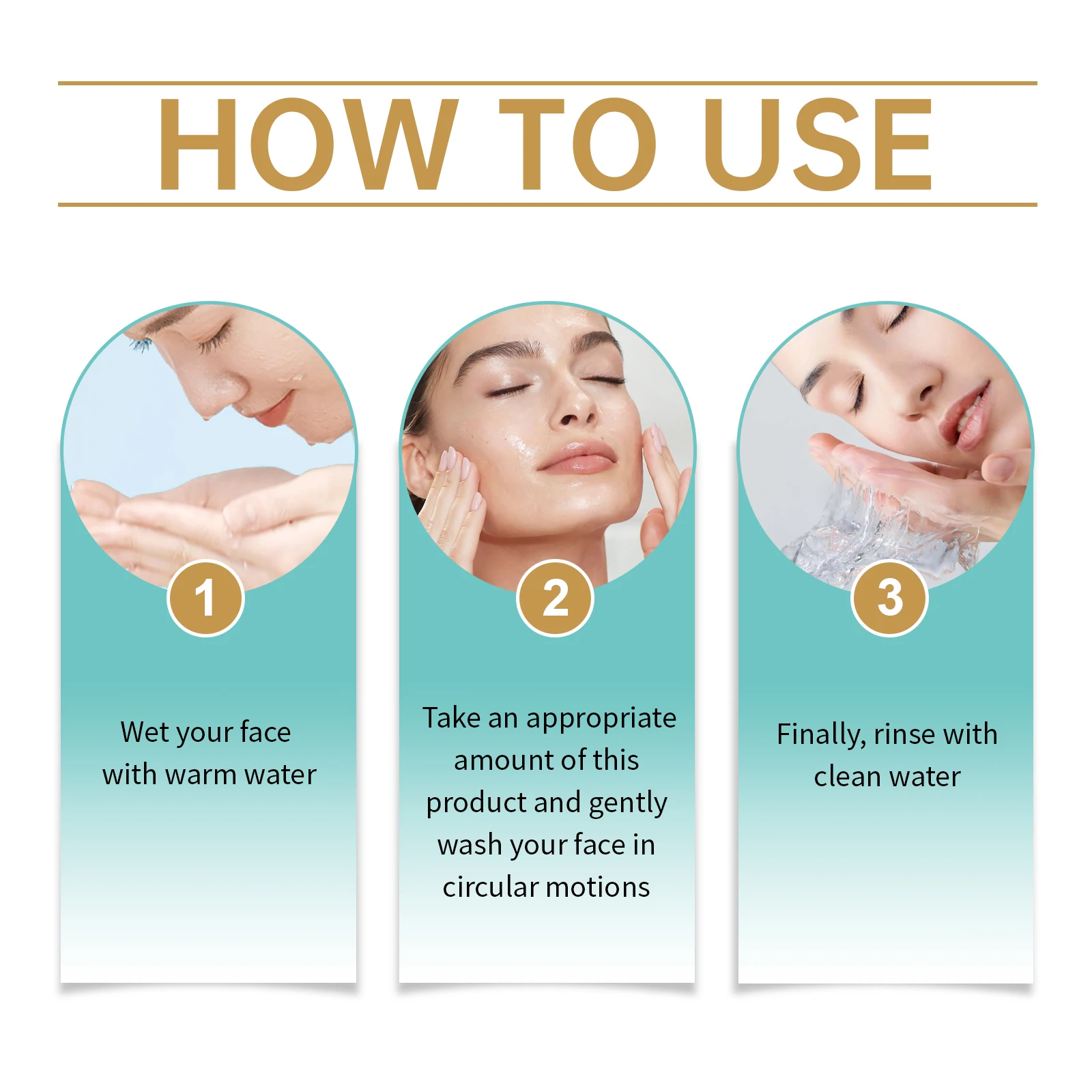 HOW TO USE

1

Wet your face with warm water

2

Take an appropriate amount of this product and gently wash your face in circular motions

3

Finally, rinse with clean water