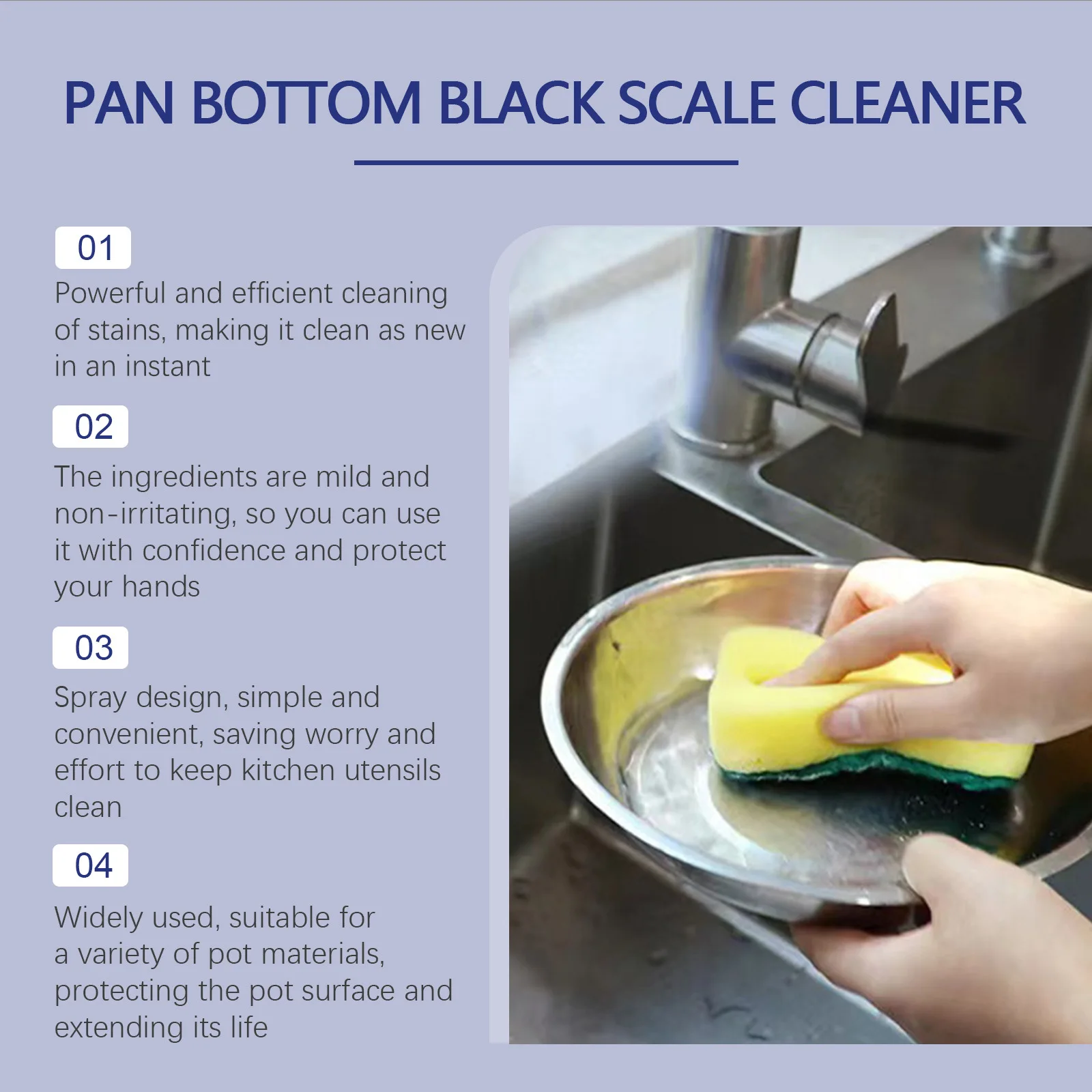 PAN BOTTOM BLACK SCALE CLEANER

01

Powerful and efficient cleaning of stains, making it clean as new in an instant

02

The ingredients are mild and non-irritating, so you can use it with confidence and protect your hands

03

Spray design, simple and convenient, saving worry and effort to keep kitchen utensils clean

04

Widely used, suitable for a variety of pot materials, protecting the pot surface and extending its life