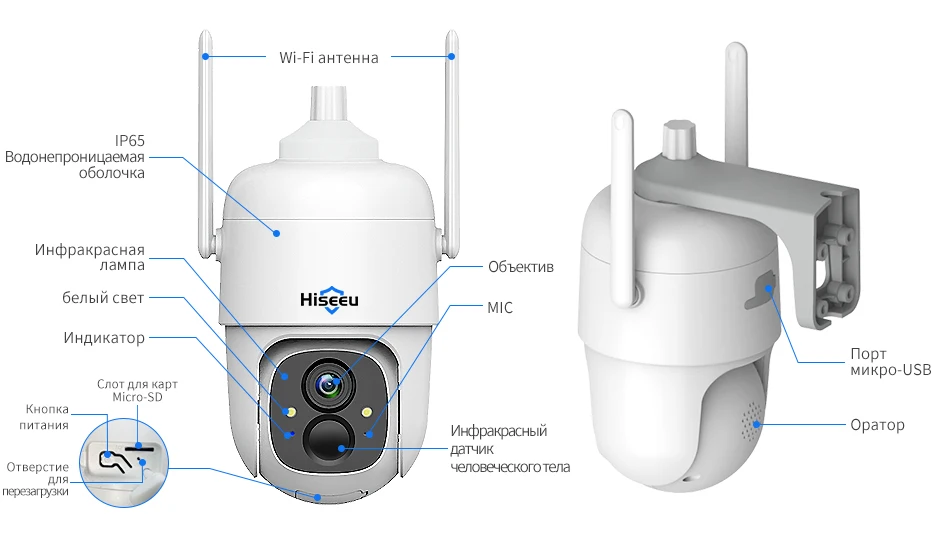 Wi-Fi антенна

IP65
Водонепроницаемая оболочка

Инфракрасная лампа

белый свет

Индикатор

Слот для карт Micro-SD

Кнопка питания

Отверстие для перезагрузки

Hiseeu

Объектив

MIC

Инфракрасный датчик человеческого тела

Порт микро-USB

Оратор