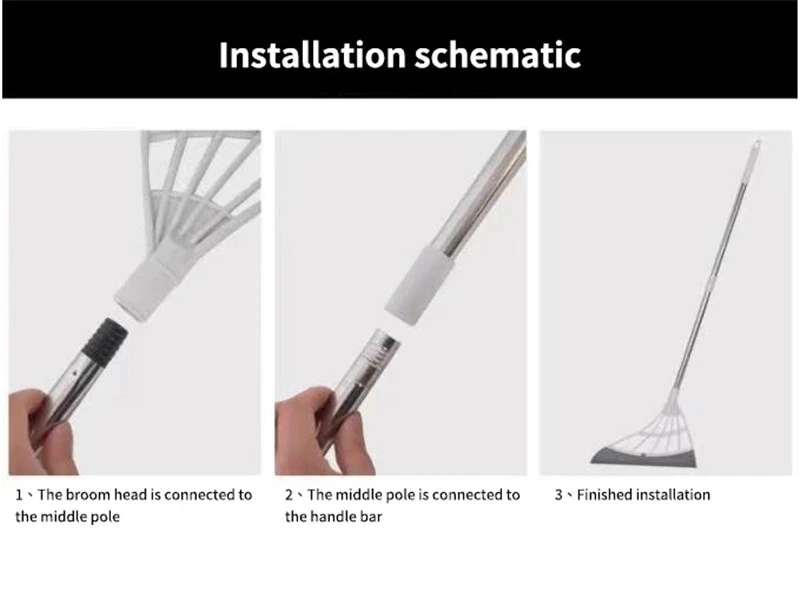 Installation schematic

1、The broom head is connected to the middle pole

2、The middle pole is connected to the handle bar

3、Finished installation