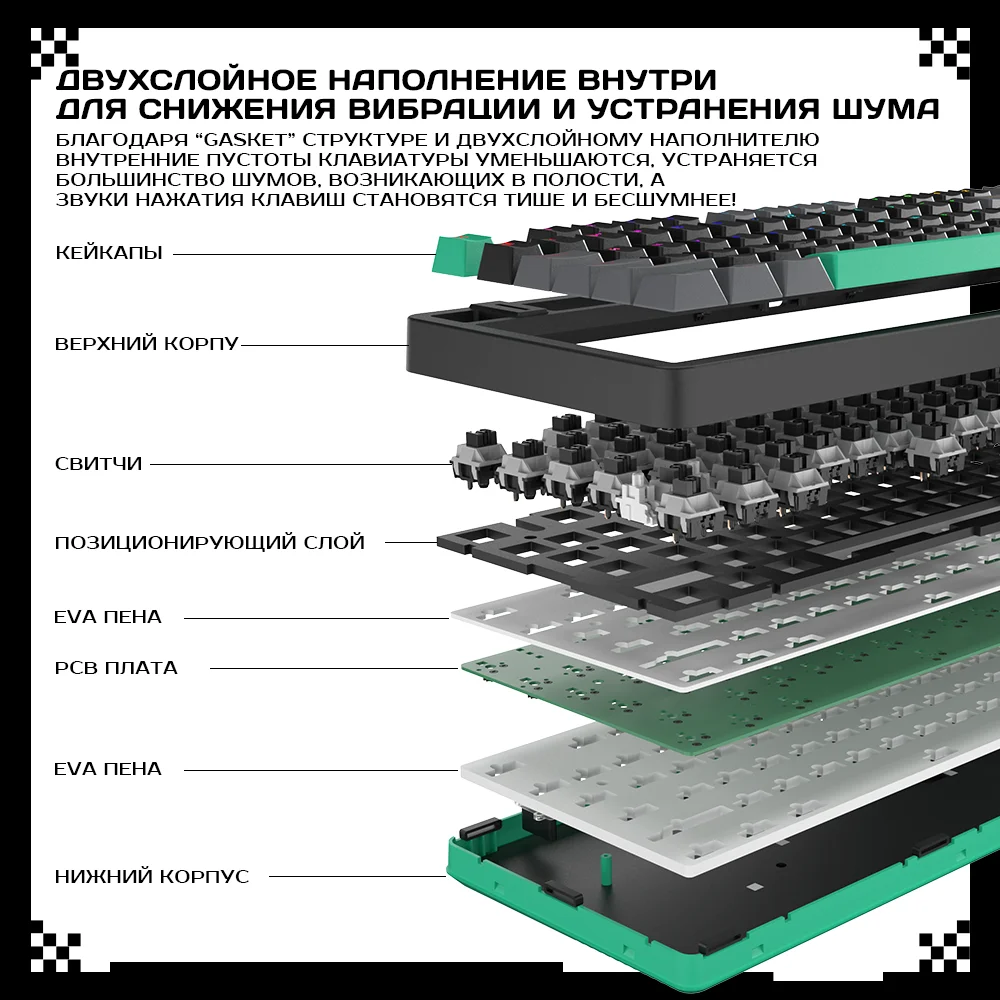 ДВУХСЛОЙНОЕ НАПОЛНЕНИЕ ВНУТРИ ДЛЯ СНИЖЕНИЯ ВИБРАЦИИ И УСТРАНЕНИЯ ШУМА

БЛАГОДАРЯ "GASKET" СТРУКТУРЕ И ДВУХСЛОЙНОМУ НАПОЛНИТЕЛЮ ВНУТРЕННИЕ ПУСТОТЫ КЛАВИАТУРЫ УМЕНЬШАЮТСЯ, УСТРАНЯЕТСЯ БОЛЬШИНСТВО ШУМОВ, ВОЗНИКАЮЩИХ В ПОЛОСТИ, А ЗВУКИ НАЖАТИЯ КЛАВИШ СТАНОВЯТСЯ ТИШЕ И БЕСШУМНЕЕ!

КЕЙКАПЫ

ВЕРХНИЙ КОРПУ

СВИТЧИ

ПОЗИЦИОНИРУЮЩИЙ СЛОЙ

EVA ПЕНА

PCB ПЛАТА

EVA ПЕНА

НИЖНИЙ КОРПУС