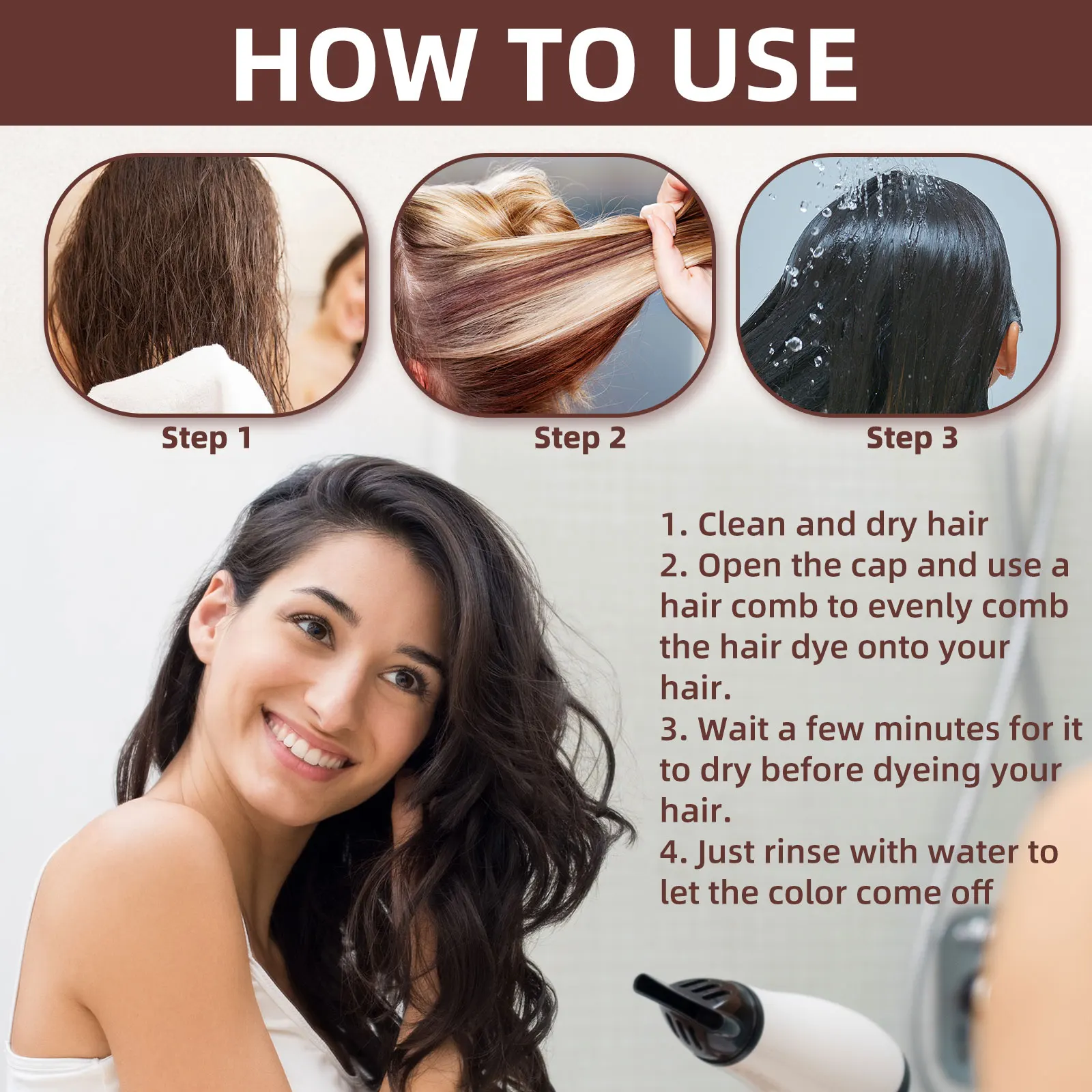 HOW TO USE

Step 1

Step 2

Step 3

1. Clean and dry hair
2. Open the cap and use a hair comb to evenly comb the hair dye onto your hair.
3. Wait a few minutes for it to dry before dyeing your hair.
4. Just rinse with water to let the color come off