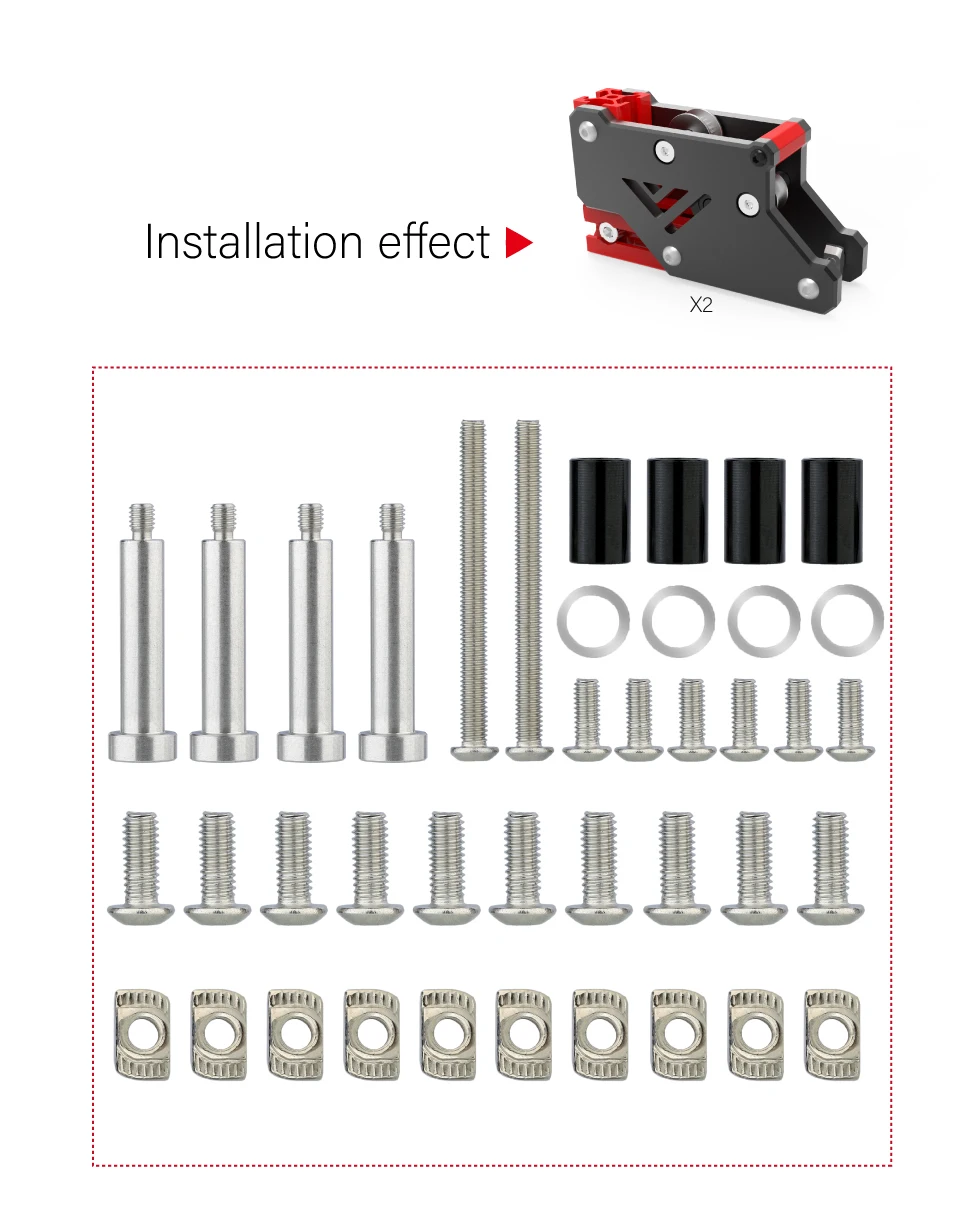 Installation effect

X2